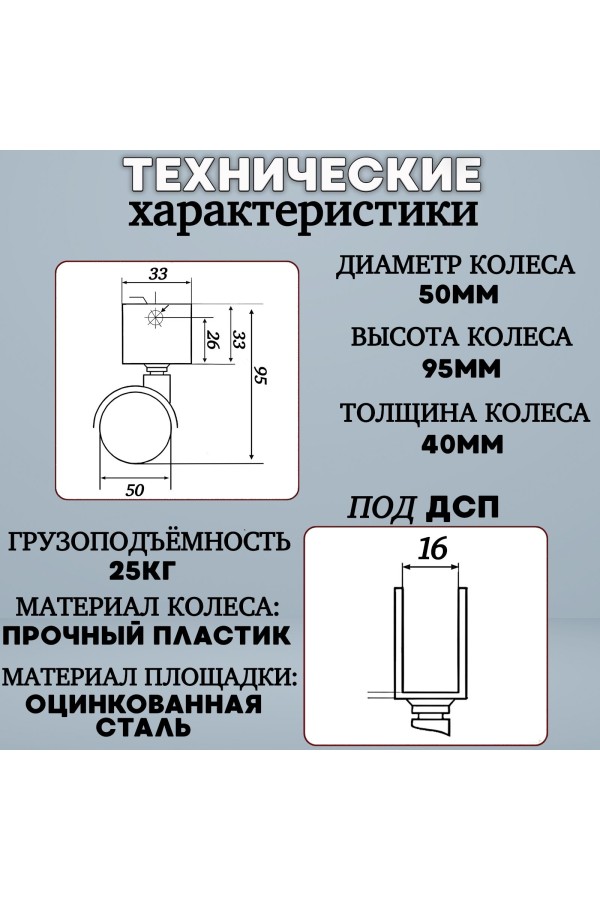 ТЕХНИЧЕСКИЕ
характеристики

33
26
33
95
50

ДИАМЕТР КОЛЕСА
50ММ

ВЫСОТА КОЛЕСА
95ММ

ТОЛЩИНА КОЛЕСА
40ММ

ПОД ДСП

16

ГРУЗОПОДЪЁМНОСТЬ
25КГ

МАТЕРИАЛ КОЛЕСА:
ПРОЧНЫЙ ПЛАСТИК

МАТЕРИАЛ ПЛОЩАДКИ:
ОЦИНКОВАННАЯ
СТАЛЬ