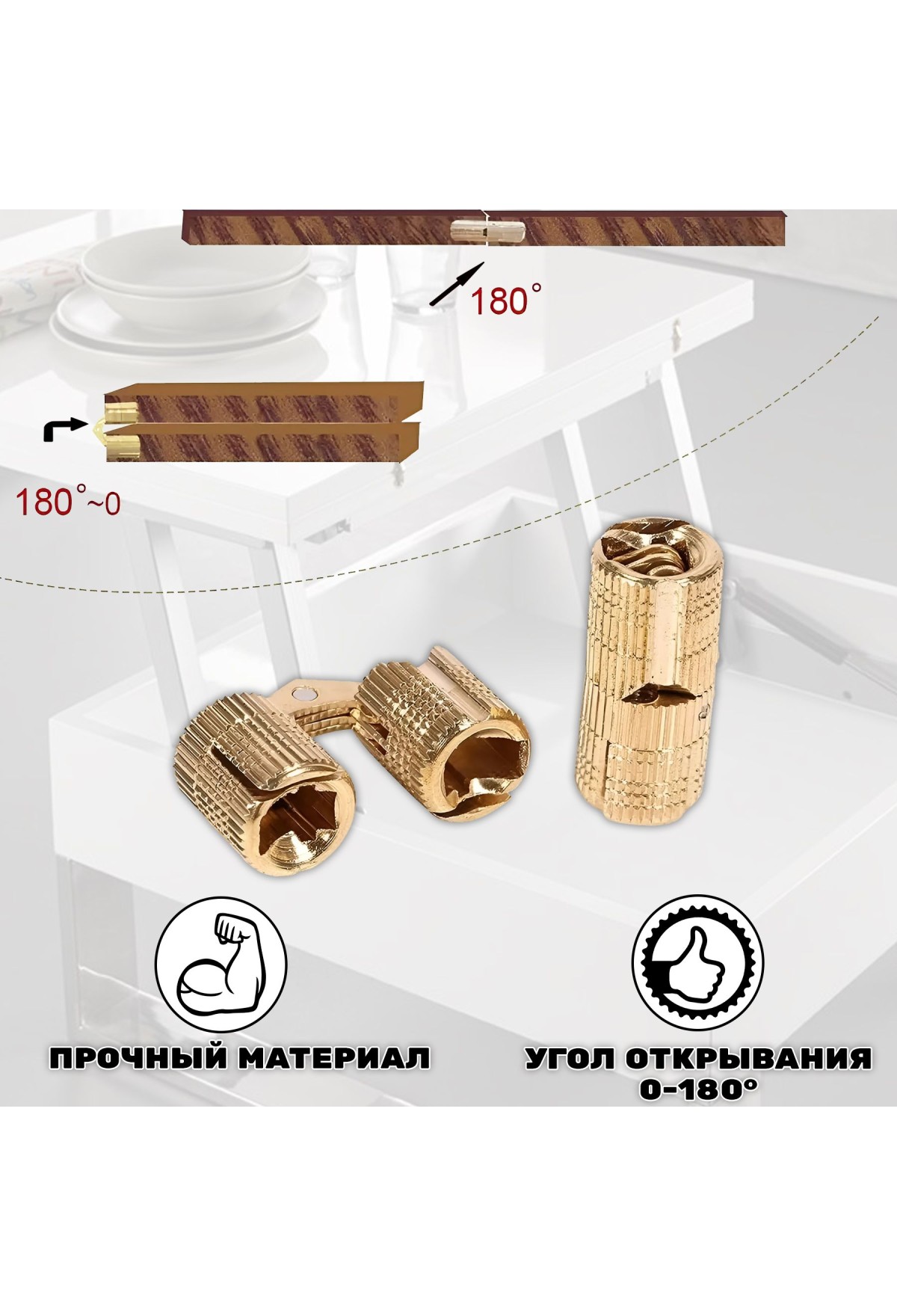 180°

180°~0

ПРОЧНЫЙ МАТЕРИАЛ

УГОЛ ОТКРЫВАНИЯ 0-180°