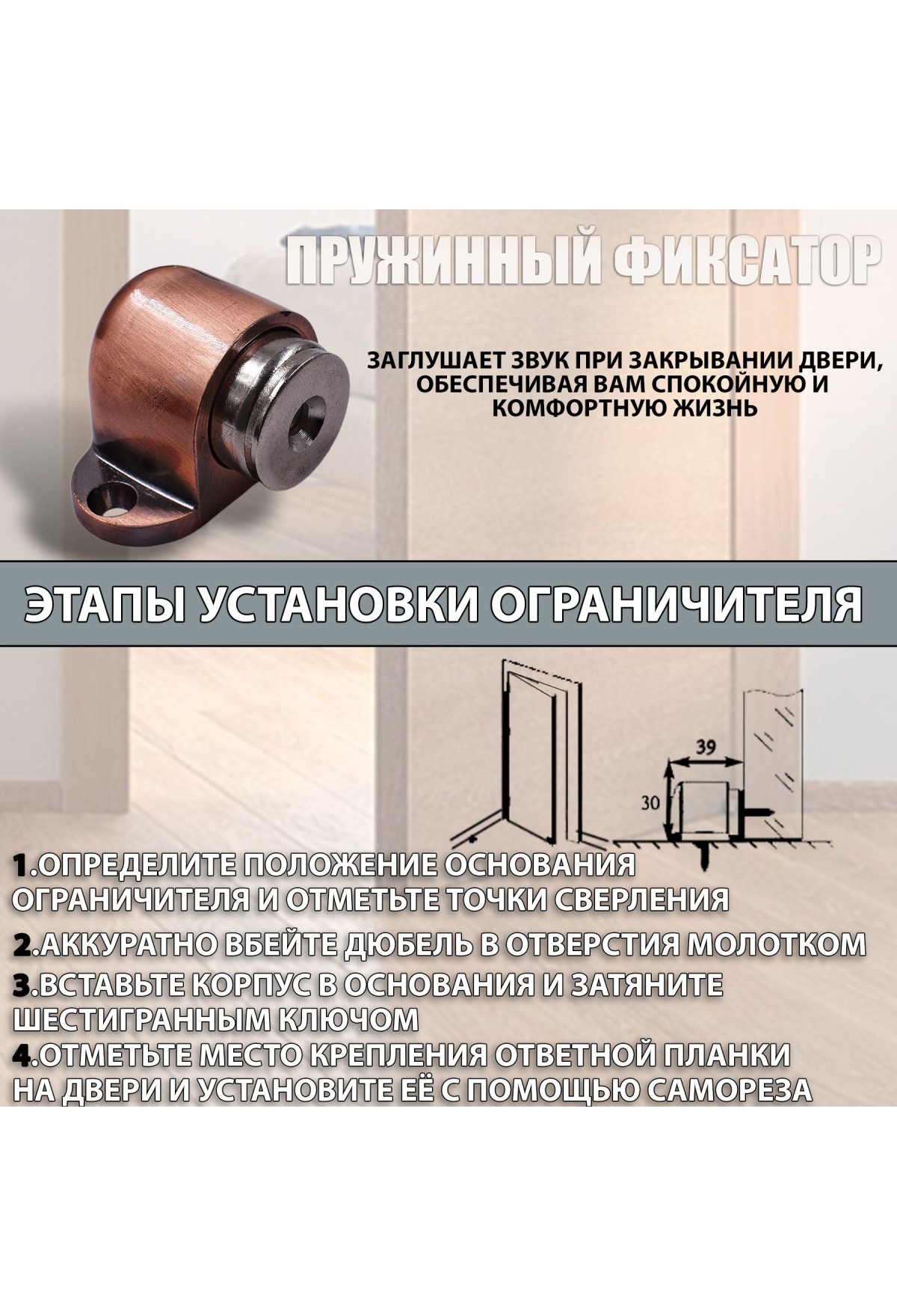 ПРУЖИННЫЙ ФИКСАТОР

ЗАГЛУШАЕТ ЗВУК ПРИ ЗАКРЫВАНИИ ДВЕРИ, ОБЕСПЕЧИВАЯ ВАМ СПОКОЙНУЮ И КОМФОРТНУЮ ЖИЗНЬ

ЭТАПЫ УСТАНОВКИ ОГРАНИЧИТЕЛЯ

39
30

1.ОПРЕДЕЛИТЕ ПОЛОЖЕНИЕ ОСНОВАНИЯ ОГРАНИЧИТЕЛЯ И ОТМЕТЬТЕ ТОЧКИ СВЕРЛЕНИЯ

2.АККУРАТНО ВБЕЙТЕ ДЮБЕЛЬ В ОТВЕРСТИЯ МОЛОТКОМ

3.ВСТАВЬТЕ КОРПУС В ОСНОВАНИЯ И ЗАТЯНИТЕ ШЕСТИГРАННЫМ КЛЮЧОМ

4.ОТМЕТЬТЕ МЕСТО КРЕПЛЕНИЯ ОТВЕТНОЙ ПЛАНКИ НА ДВЕРИ И УСТАНОВИТЕ ЕЁ С ПОМОЩЬЮ САМОРЕЗА