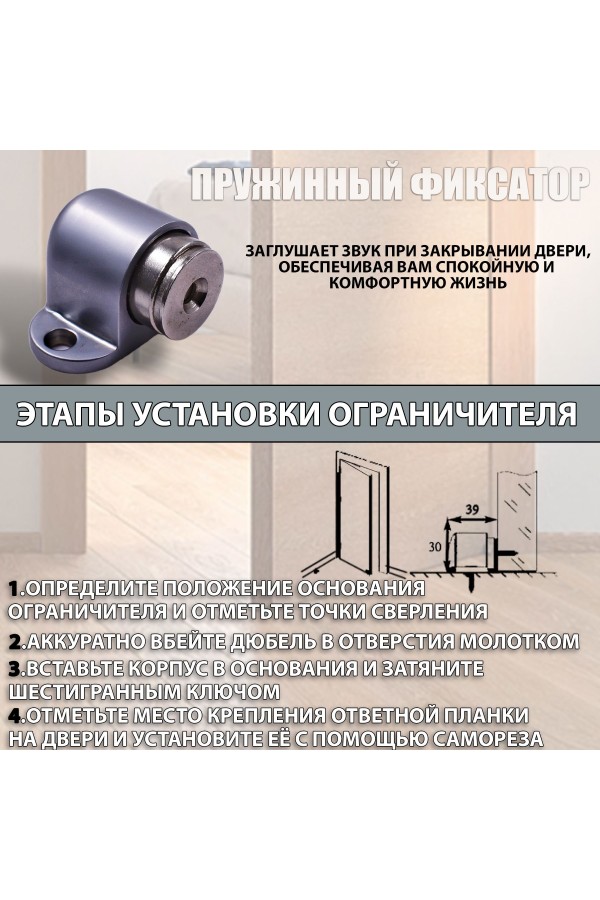 ПРУЖИННЫЙ ФИКСАТОР

ЗАГЛУШАЕТ ЗВУК ПРИ ЗАКРЫВАНИИ ДВЕРИ, ОБЕСПЕЧИВАЯ ВАМ СПОКОЙНУЮ И КОМФОРТНУЮ ЖИЗНЬ

ЭТАПЫ УСТАНОВКИ ОГРАНИЧИТЕЛЯ

39

30

1.ОПРЕДЕЛИТЕ ПОЛОЖЕНИЕ ОСНОВАНИЯ ОГРАНИЧИТЕЛЯ И ОТМЕТЬТЕ ТОЧКИ СВЕРЛЕНИЯ
2.АККУРАТНО ВБЕЙТЕ ДЮБЕЛЬ В ОТВЕРСТИЯ МОЛОТКОМ
3.ВСТАВЬТЕ КОРПУС В ОСНОВАНИЯ И ЗАТЯНИТЕ ШЕСТИГРАННЫМ КЛЮЧОМ
4.ОТМЕТЬТЕ МЕСТО КРЕПЛЕНИЯ ОТВЕТНОЙ ПЛАНКИ НА ДВЕРИ И УСТАНОВИТЕ ЕЁ С ПОМОЩЬЮ САМОРЕЗА