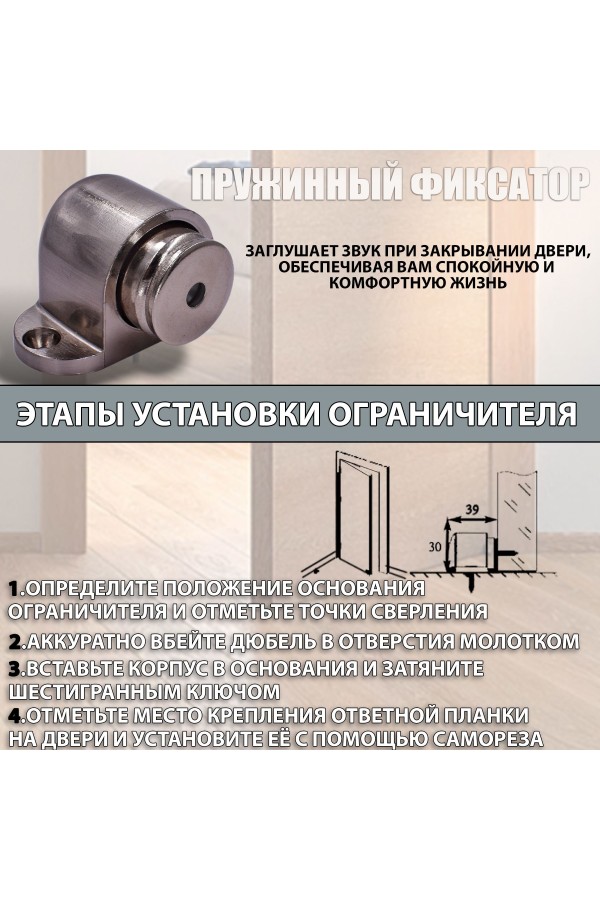 ПРУЖИННЫЙ ФИКСАТОР

ЗАГЛУШАЕТ ЗВУК ПРИ ЗАКРЫВАНИИ ДВЕРИ, ОБЕСПЕЧИВАЯ ВАМ СПОКОЙНУЮ И КОМФОРТНУЮ ЖИЗНЬ

ЭТАПЫ УСТАНОВКИ ОГРАНИЧИТЕЛЯ

39

30

1.ОПРЕДЕЛИТЕ ПОЛОЖЕНИЕ ОСНОВАНИЯ ОГРАНИЧИТЕЛЯ И ОТМЕТЬТЕ ТОЧКИ СВЕРЛЕНИЯ
2.АККУРАТНО ВБЕЙТЕ ДЮБЕЛЬ В ОТВЕРСТИЯ МОЛОТКОМ
3.ВСТАВЬТЕ КОРПУС В ОСНОВАНИЯ И ЗАТЯНИТЕ ШЕСТИГРАННЫМ КЛЮЧОМ
4.ОТМЕТЬТЕ МЕСТО КРЕПЛЕНИЯ ОТВЕТНОЙ ПЛАНКИ НА ДВЕРИ И УСТАНОВИТЕ ЕЁ С ПОМОЩЬЮ САМОРЕЗА