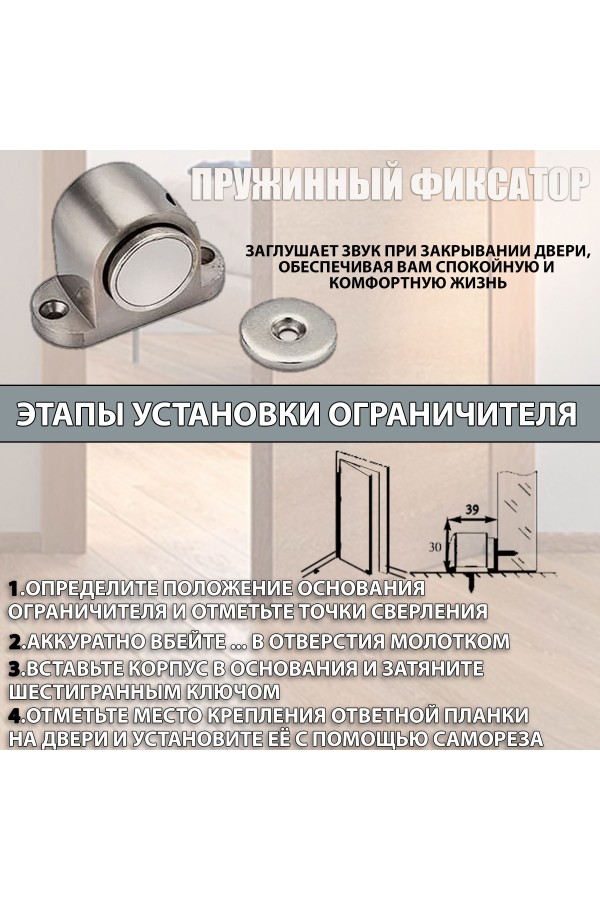 ПРУЖИННЫЙ ФИКСАТОР

ЗАГЛУШАЕТ ЗВУК ПРИ ЗАКРЫВАНИИ ДВЕРИ, ОБЕСПЕЧИВАЯ ВАМ СПОКОЙНУЮ И КОМФОРТНУЮ ЖИЗНЬ

ЭТАПЫ УСТАНОВКИ ОГРАНИЧИТЕЛЯ

39

30

1.ОПРЕДЕЛИТЕ ПОЛОЖЕНИЕ ОСНОВАНИЯ ОГРАНИЧИТЕЛЯ И ОТМЕТЬТЕ ТОЧКИ СВЕРЛЕНИЯ

2.АККУРАТНО ВБЕЙТЕ ... В ОТВЕРСТИЯ МОЛОТКОМ

3.ВСТАВЬТЕ КОРПУС В ОСНОВАНИЯ И ЗАТЯНИТЕ ШЕСТИГРАННЫМ КЛЮЧОМ

4.ОТМЕТЬТЕ МЕСТО КРЕПЛЕНИЯ ОТВЕТНОЙ ПЛАНКИ НА ДВЕРИ И УСТАНОВИТЕ ЕЁ С ПОМОЩЬЮ САМОРЕЗА