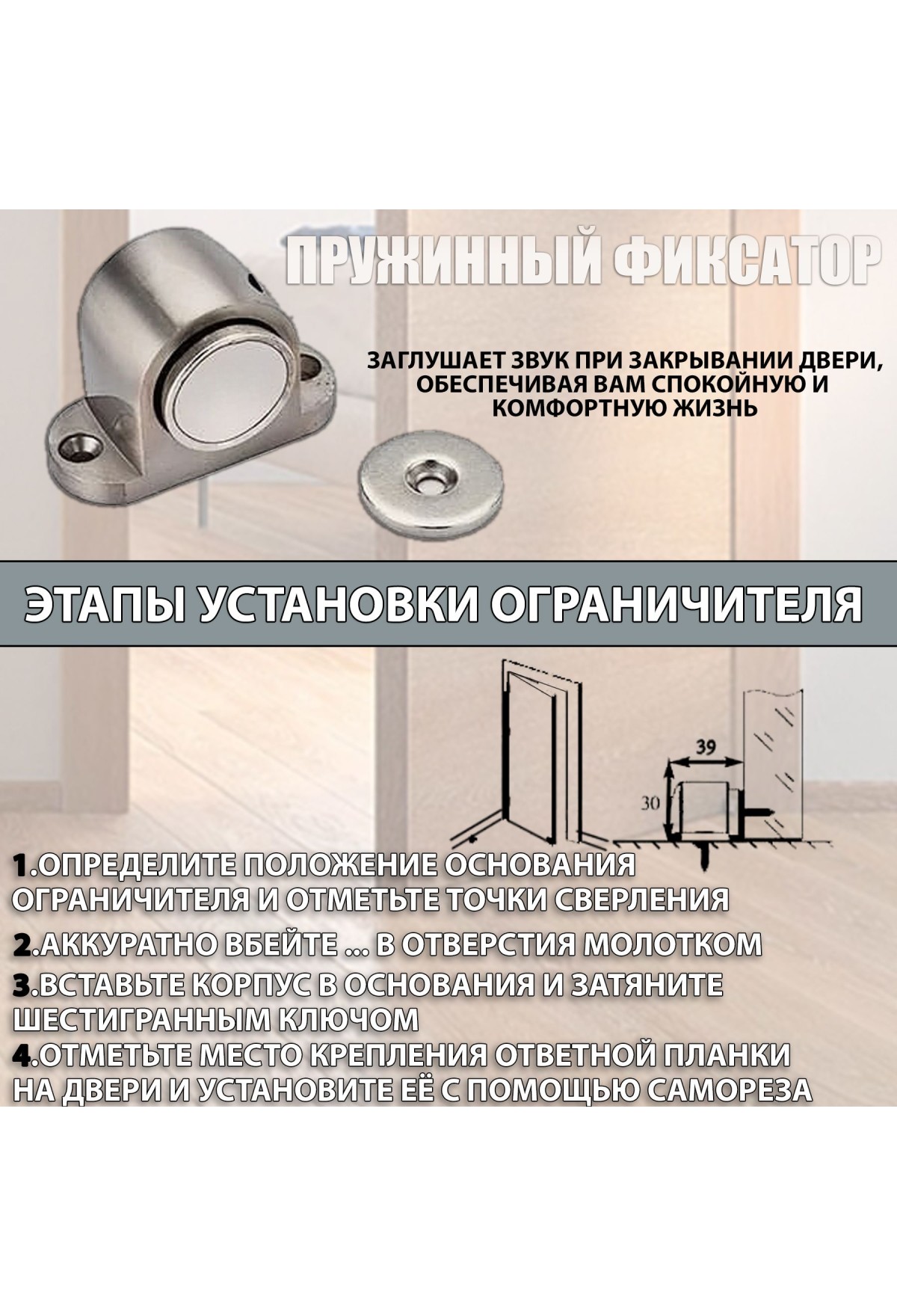 ПРУЖИННЫЙ ФИКСАТОР

ЗАГЛУШАЕТ ЗВУК ПРИ ЗАКРЫВАНИИ ДВЕРИ, ОБЕСПЕЧИВАЯ ВАМ СПОКОЙНУЮ И КОМФОРТНУЮ ЖИЗНЬ

ЭТАПЫ УСТАНОВКИ ОГРАНИЧИТЕЛЯ

39
30

1.ОПРЕДЕЛИТЕ ПОЛОЖЕНИЕ ОСНОВАНИЯ ОГРАНИЧИТЕЛЯ И ОТМЕТЬТЕ ТОЧКИ СВЕРЛЕНИЯ

2.АККУРАТНО ВБЕЙТЕ ... В ОТВЕРСТИЯ МОЛОТКОМ

3.ВСТАВЬТЕ КОРПУС В ОСНОВАНИЯ И ЗАТЯНИТЕ ШЕСТИГРАННЫМ КЛЮЧОМ

4.ОТМЕТЬТЕ МЕСТО КРЕПЛЕНИЯ ОТВЕТНОЙ ПЛАНКИ НА ДВЕРИ И УСТАНОВИТЕ ЕЁ С ПОМОЩЬЮ САМОРЕЗА