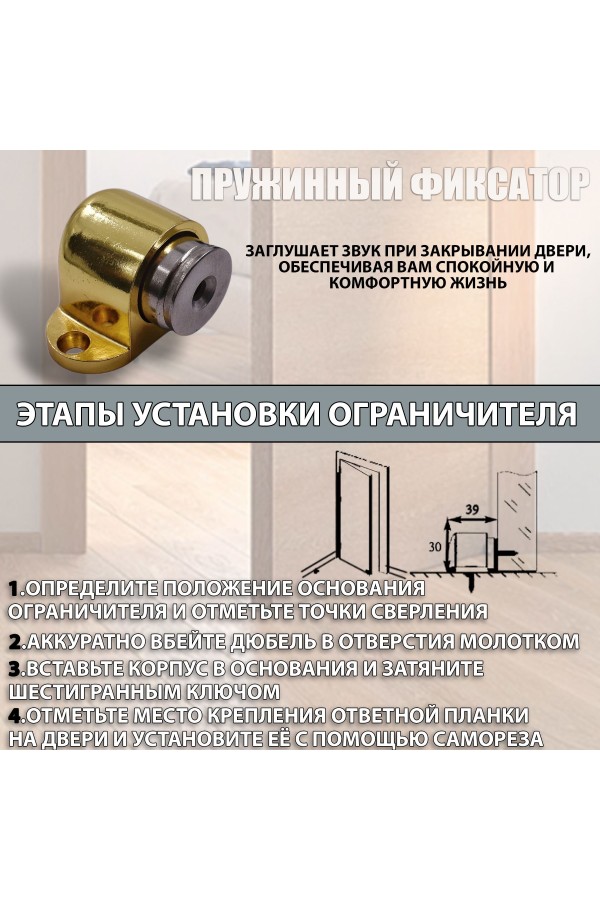 ПРУЖИННЫЙ ФИКСАТОР

ЗАГЛУШАЕТ ЗВУК ПРИ ЗАКРЫВАНИИ ДВЕРИ, ОБЕСПЕЧИВАЯ ВАМ СПОКОЙНУЮ И КОМФОРТНУЮ ЖИЗНЬ

ЭТАПЫ УСТАНОВКИ ОГРАНИЧИТЕЛЯ

39

30

1.ОПРЕДЕЛИТЕ ПОЛОЖЕНИЕ ОСНОВАНИЯ ОГРАНИЧИТЕЛЯ И ОТМЕТЬТЕ ТОЧКИ СВЕРЛЕНИЯ
2.АККУРАТНО ВБЕЙТЕ ДЮБЕЛЬ В ОТВЕРСТИЯ МОЛОТКОМ
3.ВСТАВЬТЕ КОРПУС В ОСНОВАНИЯ И ЗАТЯНИТЕ ШЕСТИГРАННЫМ КЛЮЧОМ
4.ОТМЕТЬТЕ МЕСТО КРЕПЛЕНИЯ ОТВЕТНОЙ ПЛАНКИ НА ДВЕРИ И УСТАНОВИТЕ ЕЁ С ПОМОЩЬЮ САМОРЕЗА