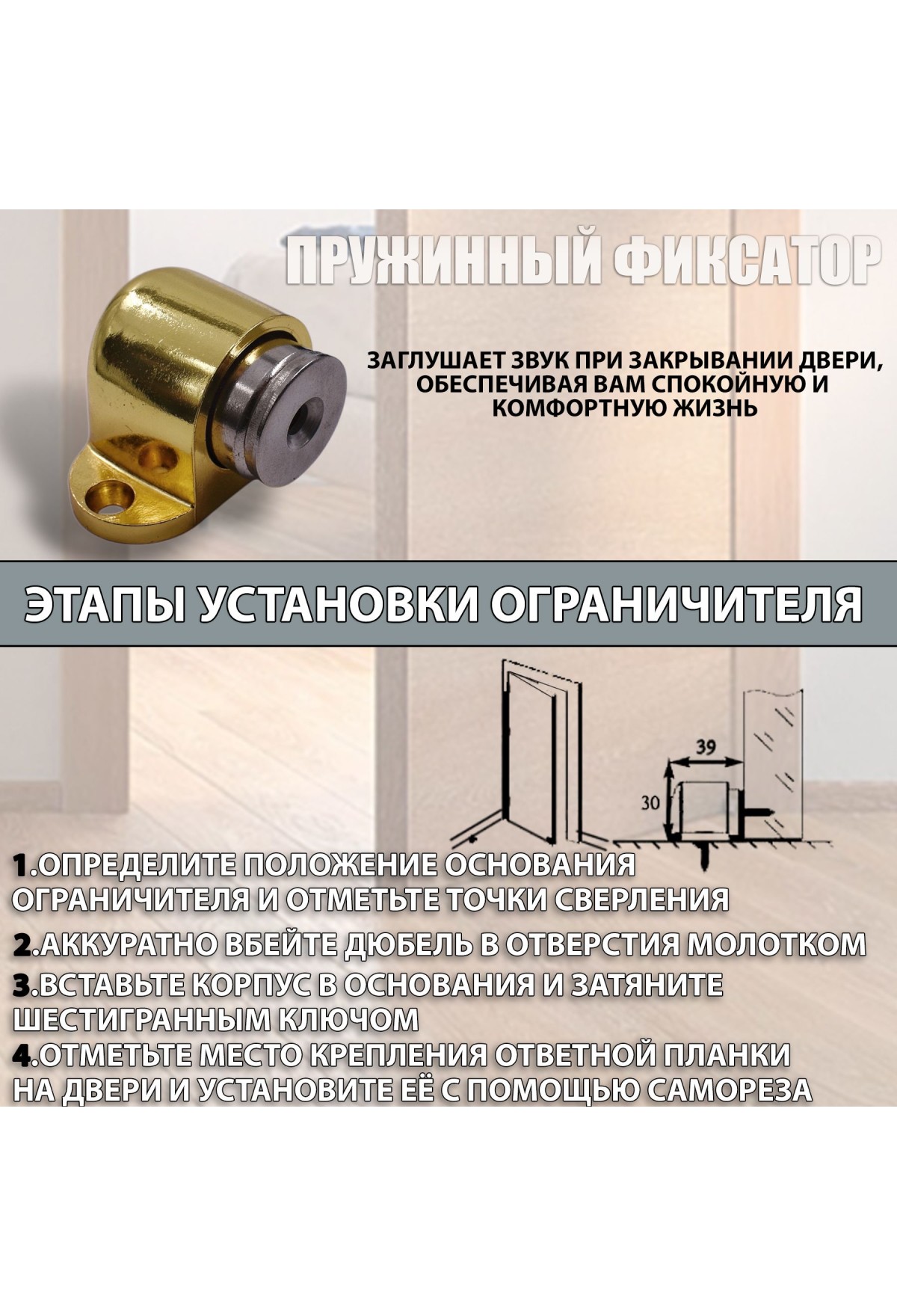 ПРУЖИННЫЙ ФИКСАТОР

ЗАГЛУШАЕТ ЗВУК ПРИ ЗАКРЫВАНИИ ДВЕРИ, ОБЕСПЕЧИВАЯ ВАМ СПОКОЙНУЮ И КОМФОРТНУЮ ЖИЗНЬ

ЭТАПЫ УСТАНОВКИ ОГРАНИЧИТЕЛЯ

39

30

1.ОПРЕДЕЛИТЕ ПОЛОЖЕНИЕ ОСНОВАНИЯ ОГРАНИЧИТЕЛЯ И ОТМЕТЬТЕ ТОЧКИ СВЕРЛЕНИЯ

2.АККУРАТНО ВБЕЙТЕ ДЮБЕЛЬ В ОТВЕРСТИЯ МОЛОТКОМ

3.ВСТАВЬТЕ КОРПУС В ОСНОВАНИЯ И ЗАТЯНИТЕ ШЕСТИГРАННЫМ КЛЮЧОМ

4.ОТМЕТЬТЕ МЕСТО КРЕПЛЕНИЯ ОТВЕТНОЙ ПЛАНКИ НА ДВЕРИ И УСТАНОВИТЕ ЕЁ С ПОМОЩЬЮ САМОРЕЗА