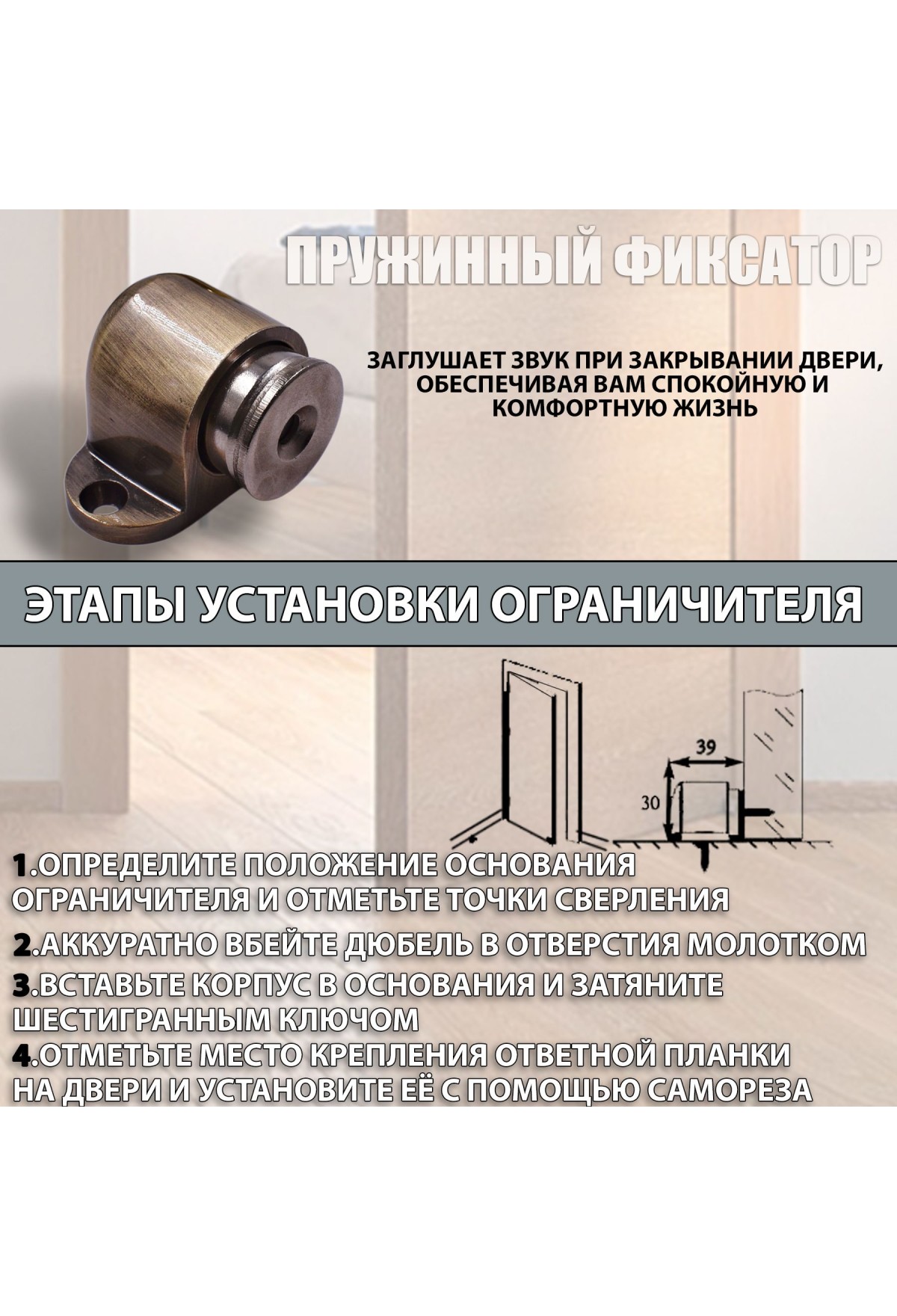 ПРУЖИННЫЙ ФИКСАТОР

ЗАГЛУШАЕТ ЗВУК ПРИ ЗАКРЫВАНИИ ДВЕРИ, ОБЕСПЕЧИВАЯ ВАМ СПОКОЙНУЮ И КОМФОРТНУЮ ЖИЗНЬ

ЭТАПЫ УСТАНОВКИ ОГРАНИЧИТЕЛЯ

39

30

1.ОПРЕДЕЛИТЕ ПОЛОЖЕНИЕ ОСНОВАНИЯ ОГРАНИЧИТЕЛЯ И ОТМЕТЬТЕ ТОЧКИ СВЕРЛЕНИЯ

2.АККУРАТНО ВБЕЙТЕ ДЮБЕЛЬ В ОТВЕРСТИЯ МОЛОТКОМ

3.ВСТАВЬТЕ КОРПУС В ОСНОВАНИЯ И ЗАТЯНИТЕ ШЕСТИГРАННЫМ КЛЮЧОМ

4.ОТМЕТЬТЕ МЕСТО КРЕПЛЕНИЯ ОТВЕТНОЙ ПЛАНКИ НА ДВЕРИ И УСТАНОВИТЕ ЕЁ С ПОМОЩЬЮ САМОРЕЗА