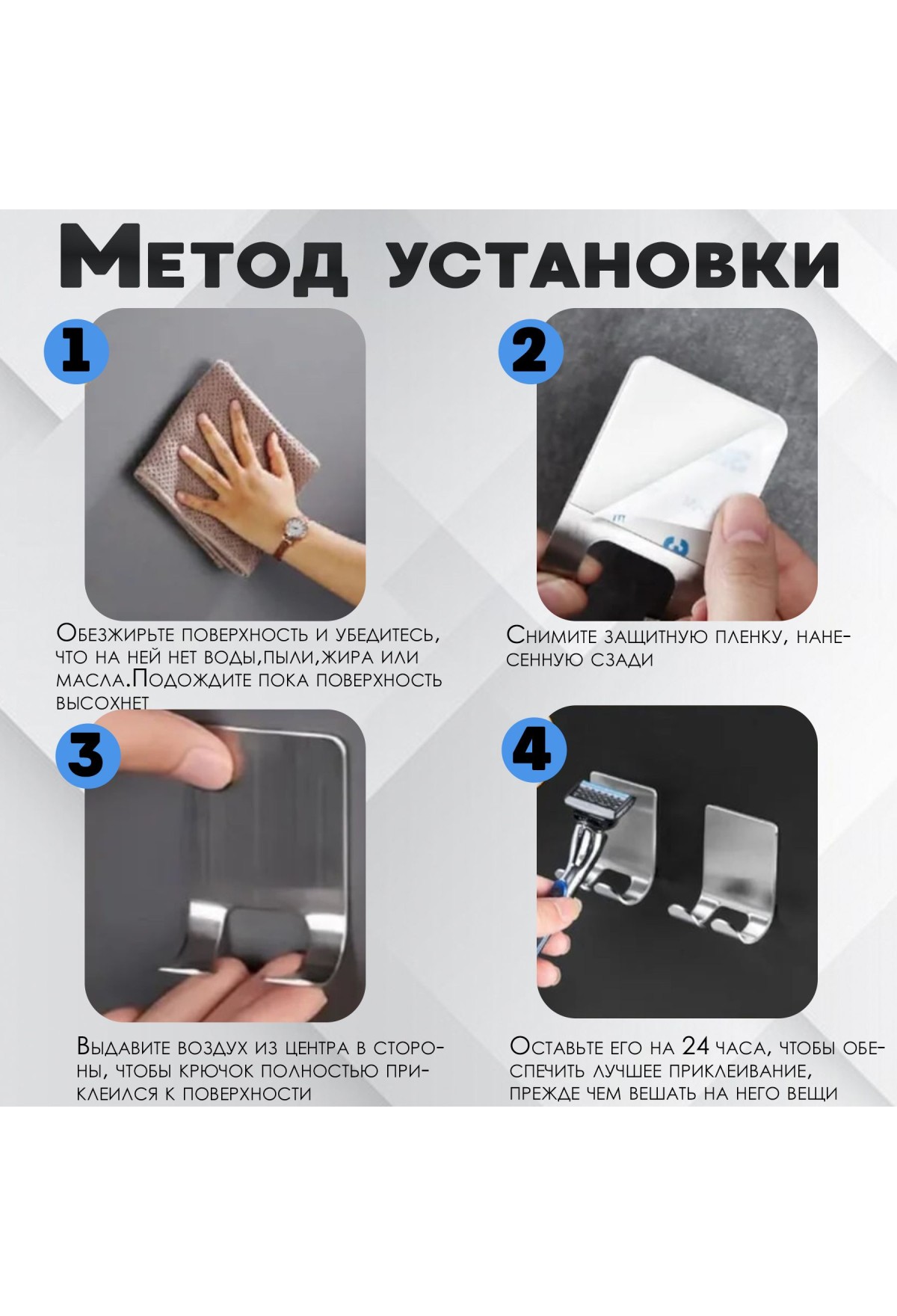 Метод установки

1

Обезжирьте поверхность и убедитесь, что на ней нет воды,пыли,жира или масла.Подождите пока поверхность высохнет

2

Снимите защитную пленку, нанесенную сзади

3

Выдавите воздух из центра в стороны, чтобы крючок полностью приклеился к поверхности

4

Оставьте его на 24 часа, чтобы обеспечить лучшее приклеивание, прежде чем вешать на него вещи