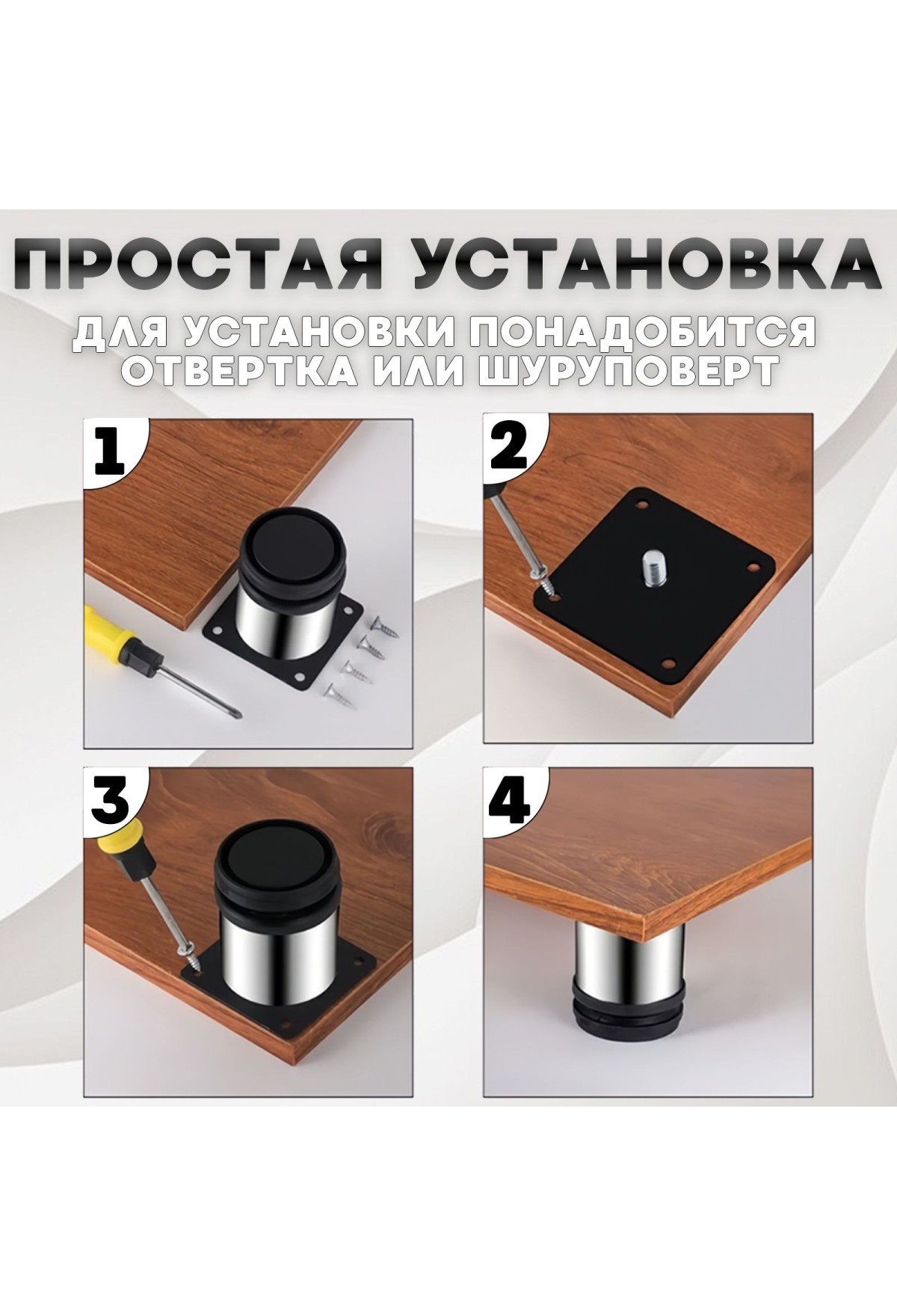 ПРОСТАЯ УСТАНОВКА

ДЛЯ УСТАНОВКИ ПОНАДОБИТСЯ ОТВЕРТКА ИЛИ ШУРУПОВЕРТ

1

2

3

4