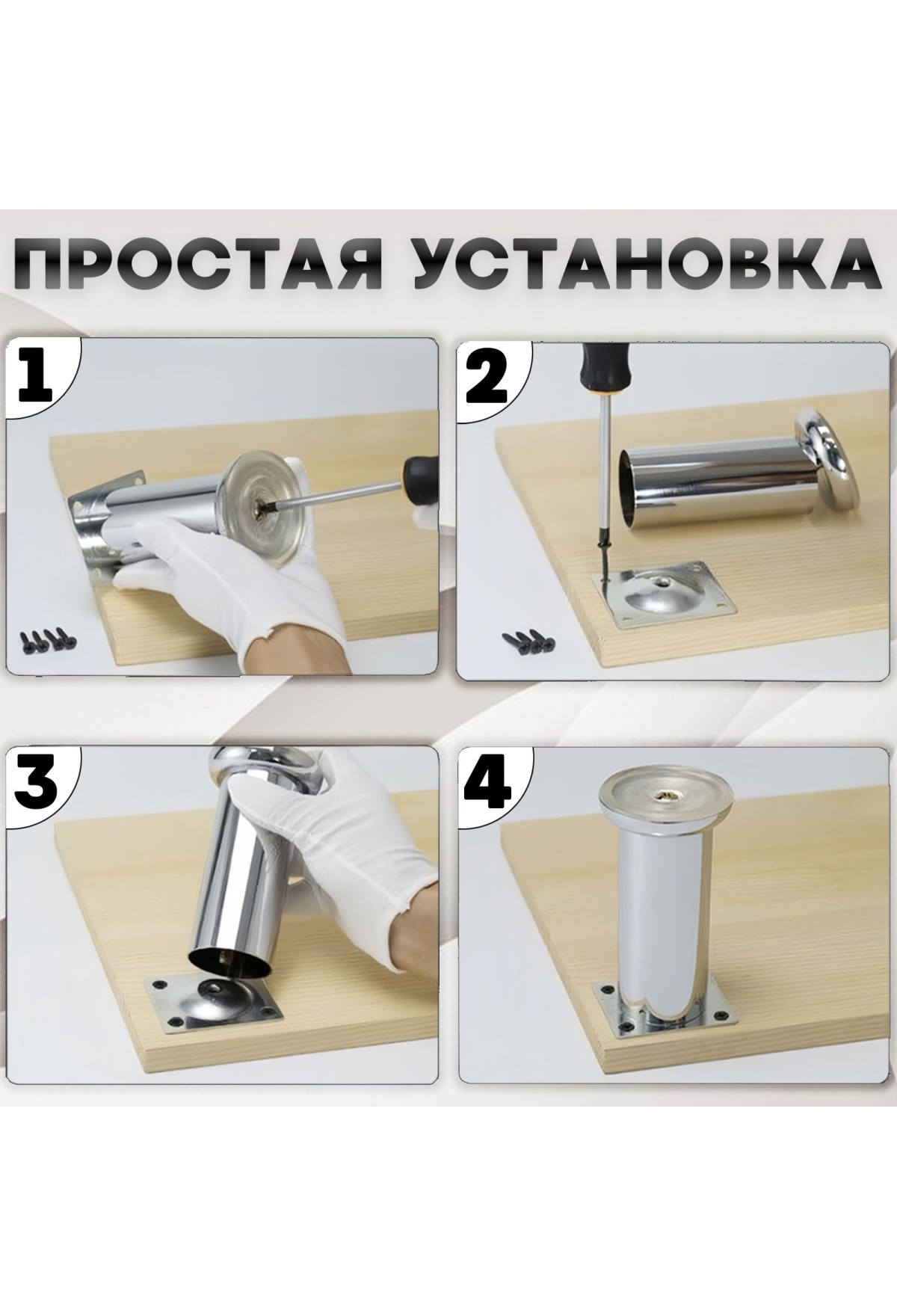 ПРОСТАЯ УСТАНОВКА

1

2

3

4