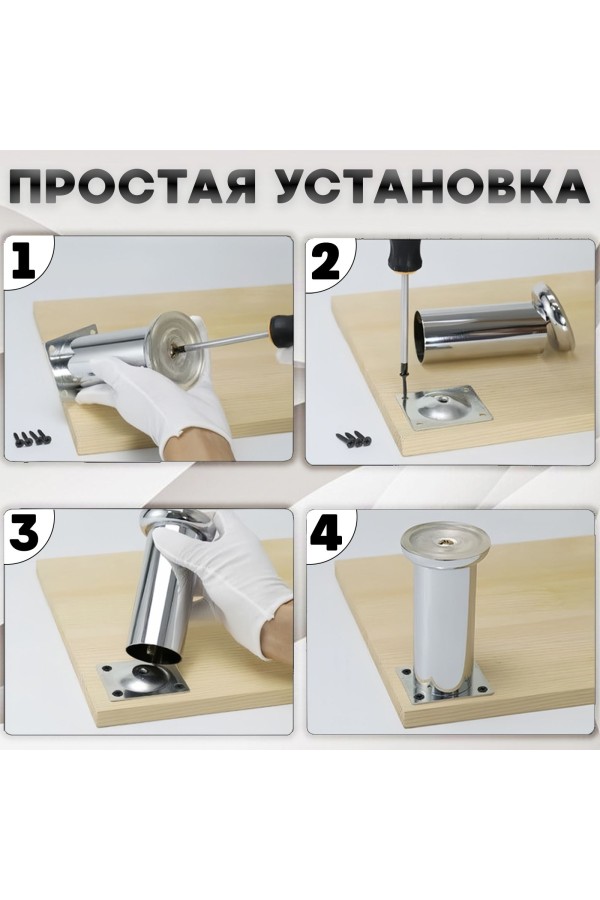 ПРОСТАЯ УСТАНОВКА

1

2

3

4