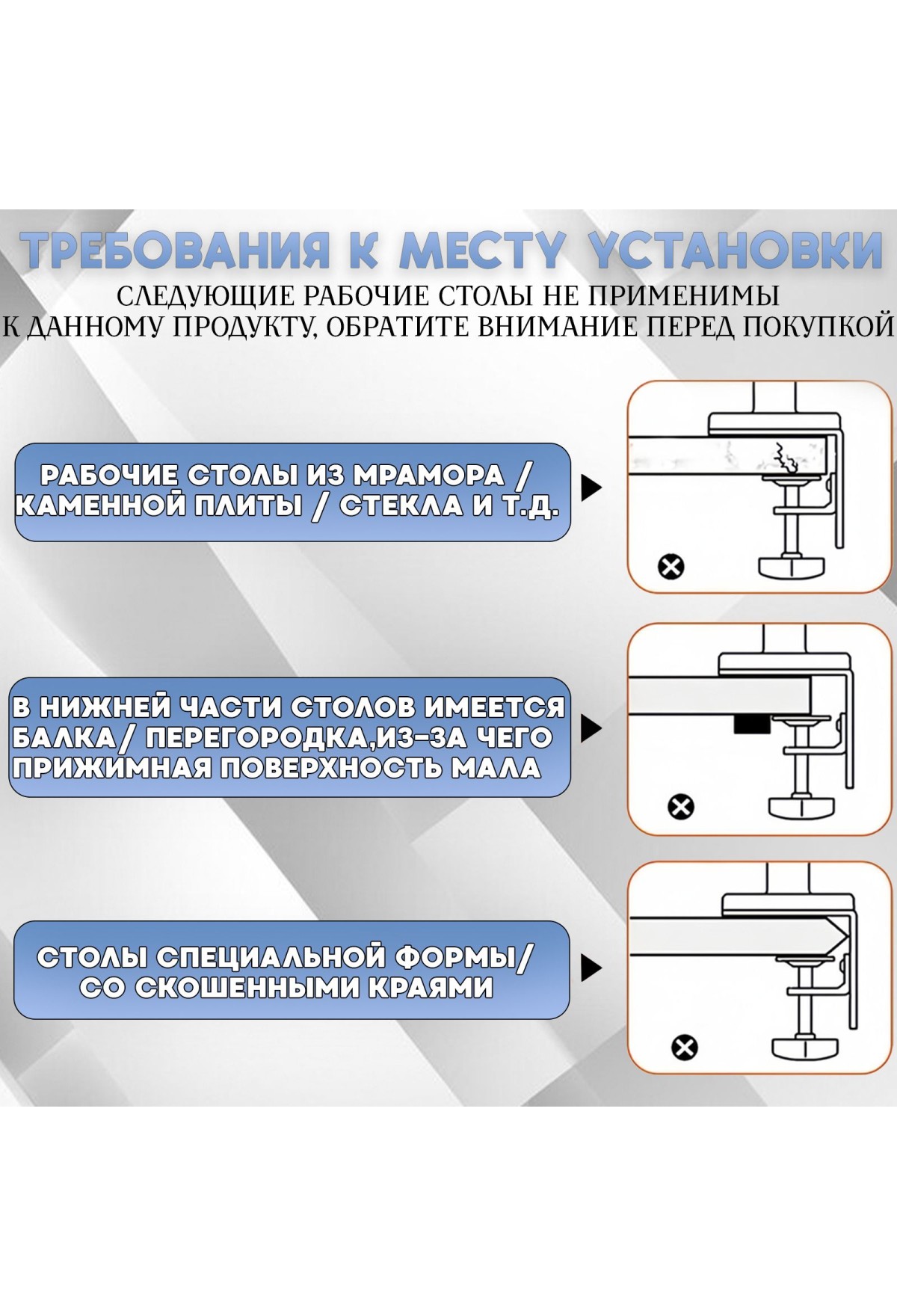 ТРЕБОВАНИЯ К МЕСТУ УСТАНОВКИ
СЛЕДУЮЩИЕ РАБОЧИЕ СТОЛЫ НЕ ПРИМЕНИМЫ К ДАННОМУ ПРОДУКТУ, ОБРАТИТЕ ВНИМАНИЕ ПЕРЕД ПОКУПКОЙ

РАБОЧИЕ СТОЛЫ ИЗ МРАМОРА / КАМЕННОЙ ПЛИТЫ / СТЕКЛА И Т.Д.

В НИЖНЕЙ ЧАСТИ СТОЛОВ ИМЕЕТСЯ БАЛКА/ ПЕРЕГОРОДКА,ИЗ-ЗА ЧЕГО ПРИЖИМНАЯ ПОВЕРХНОСТЬ МАЛА

СТОЛЫ СПЕЦИАЛЬНОЙ ФОРМЫ/ СО СКОШЕННЫМИ КРАЯМИ