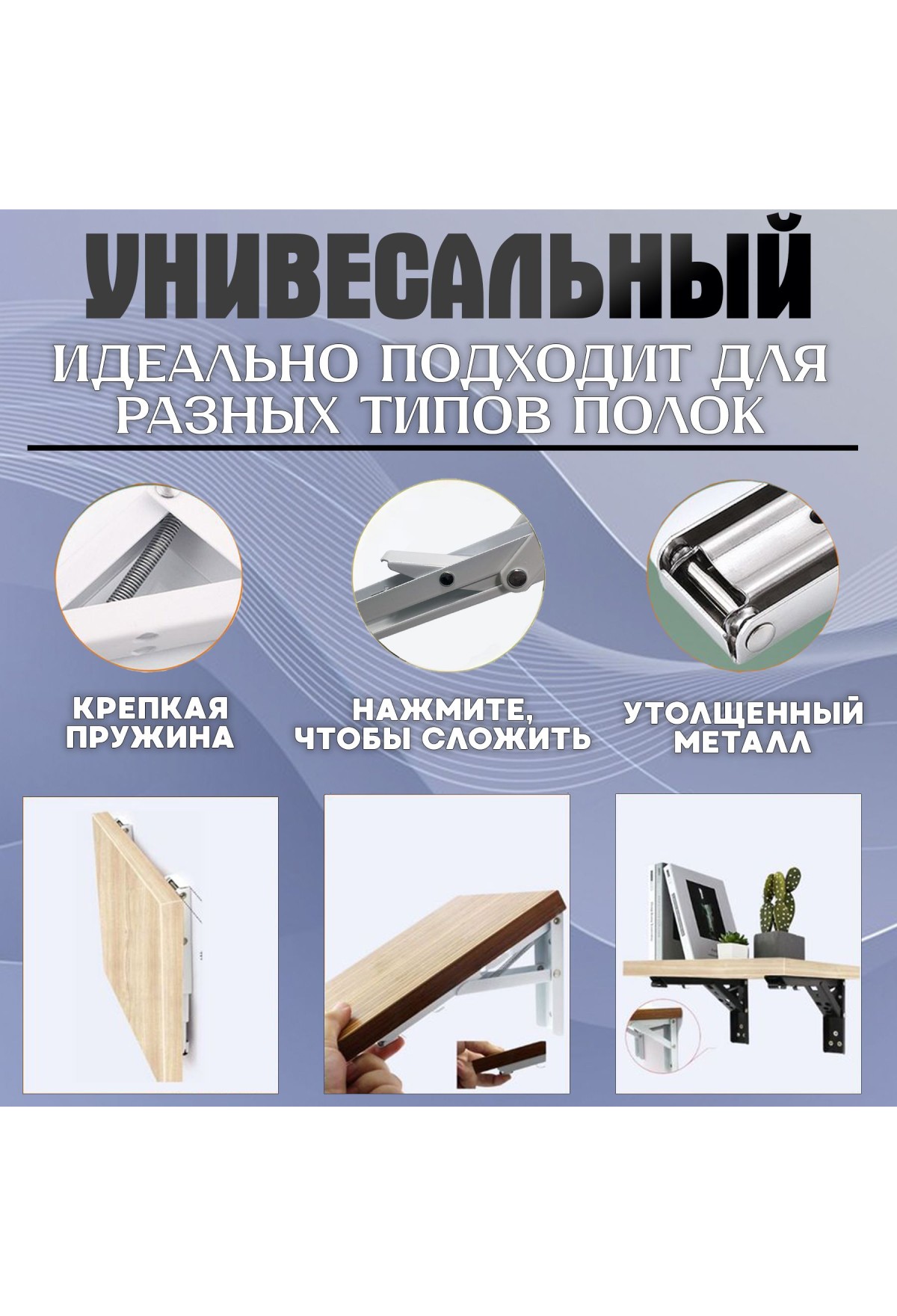 УНИВЕСАЛЬНЫЙ

ИДЕАЛЬНО ПОДХОДИТ ДЛЯ РАЗНЫХ ТИПОВ ПОЛОК

КРЕПКАЯ ПРУЖИНА

НАЖМИТЕ, ЧТОБЫ СЛОЖИТЬ

УТОЛЩЕННЫЙ МЕТАЛЛ