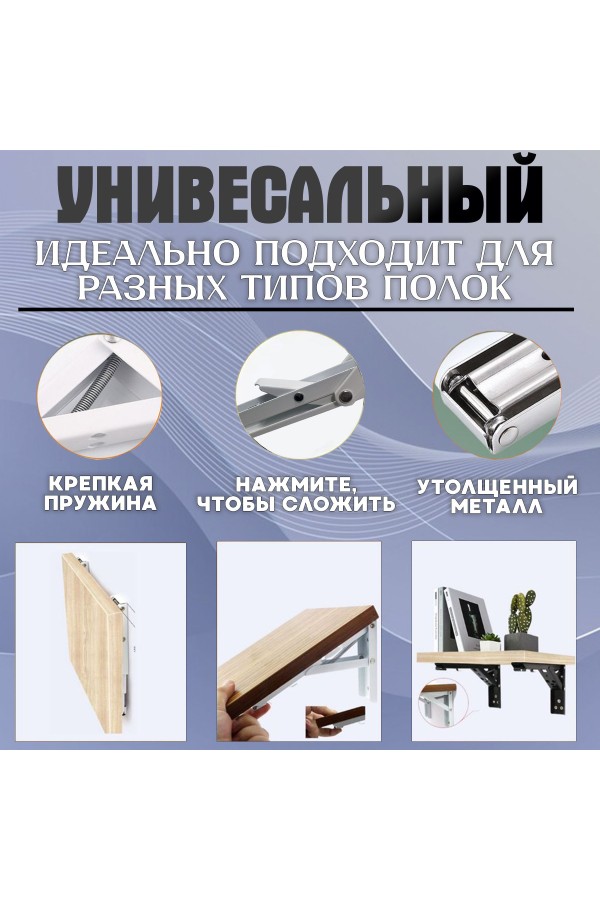 УНИВЕСАЛЬНЫЙ

ИДЕАЛЬНО ПОДХОДИТ ДЛЯ РАЗНЫХ ТИПОВ ПОЛОК

КРЕПКАЯ ПРУЖИНА

НАЖМИТЕ, ЧТОБЫ СЛОЖИТЬ

УТОЛЩЕННЫЙ МЕТАЛЛ