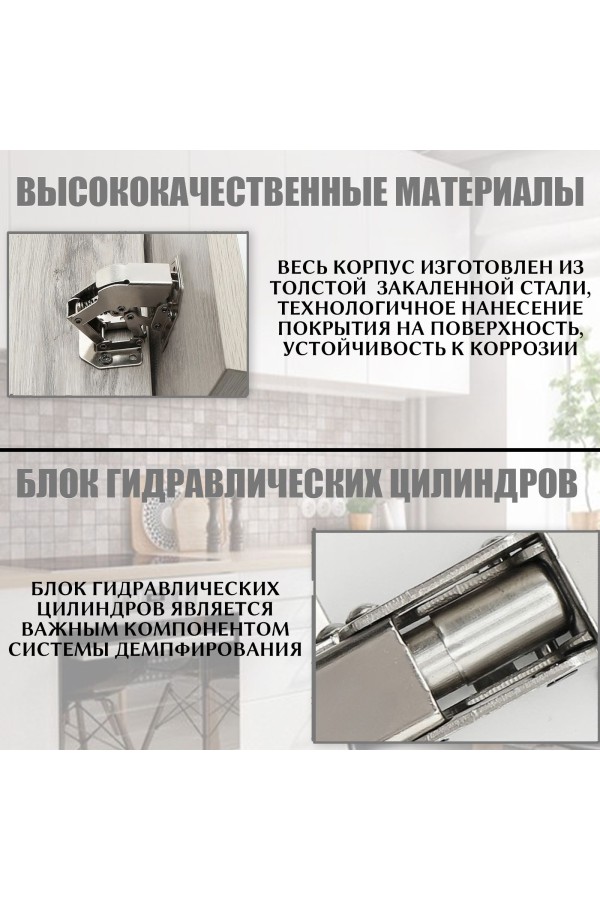 ВЫСОКОКАЧЕСТВЕННЫЕ МАТЕРИАЛЫ

ВЕСЬ КОРПУС ИЗГОТОВЛЕН ИЗ ТОЛСТОЙ ЗАКАЛЕННОЙ СТАЛИ, ТЕХНОЛОГИЧНОЕ НАНЕСЕНИЕ ПОКРЫТИЯ НА ПОВЕРХНОСТЬ, УСТОЙЧИВОСТЬ К КОРРОЗИИ

БЛОК ГИДРАВЛИЧЕСКИХ ЦИЛИНДРОВ

БЛОК ГИДРАВЛИЧЕСКИХ ЦИЛИНДРОВ ЯВЛЯЕТСЯ ВАЖНЫМ КОМПОНЕНТОМ СИСТЕМЫ ДЕМПФИРОВАНИЯ