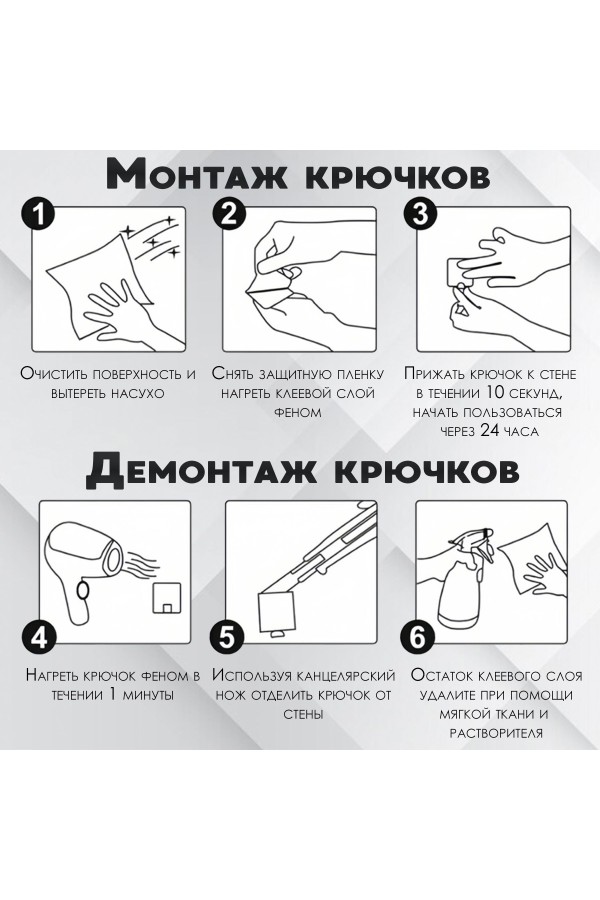 Монтаж крючков

1

Очистить поверхность и вытереть насухо

2

Снять защитную пленку нагреть клеевой слой феном

3

Прижать крючок к стене в течении 10 секунд, начать пользоваться через 24 часа

Демонтаж крючков

4

Нагреть крючок феном в течении 1 минуты

5

Используя канцелярский нож отделить крючок от стены

6

Остаток клеевого слоя удалите при помощи мягкой ткани и растворителя