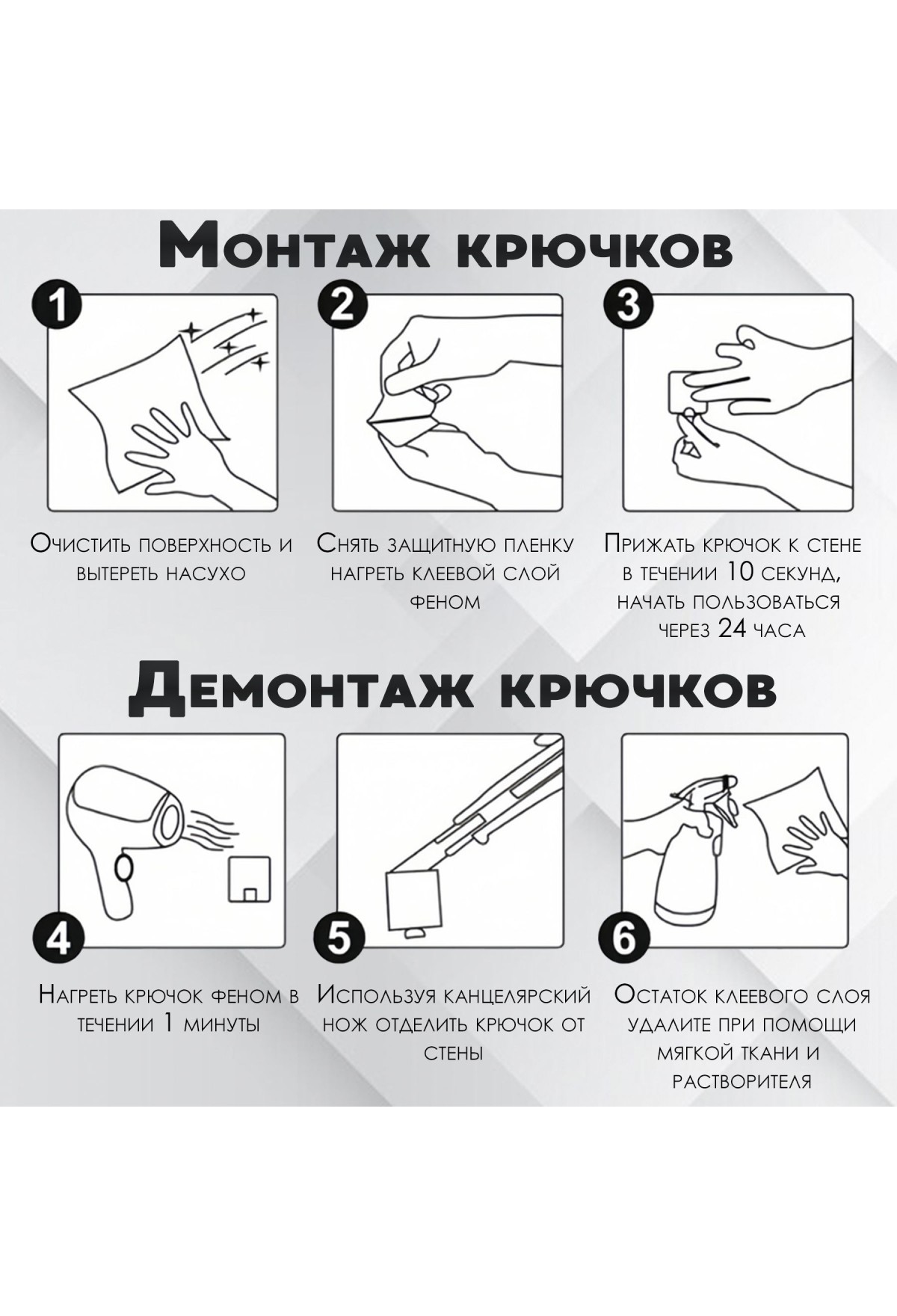 Монтаж крючков

1

Очистить поверхность и вытереть насухо

2

Снять защитную пленку нагреть клеевой слой феном

3

Прижать крючок к стене в течении 10 секунд, начать пользоваться через 24 часа

Демонтаж крючков

4

Нагреть крючок феном в течении 1 минуты

5

Используя канцелярский нож отделить крючок от стены

6

Остаток клеевого слоя удалите при помощи мягкой ткани и растворителя