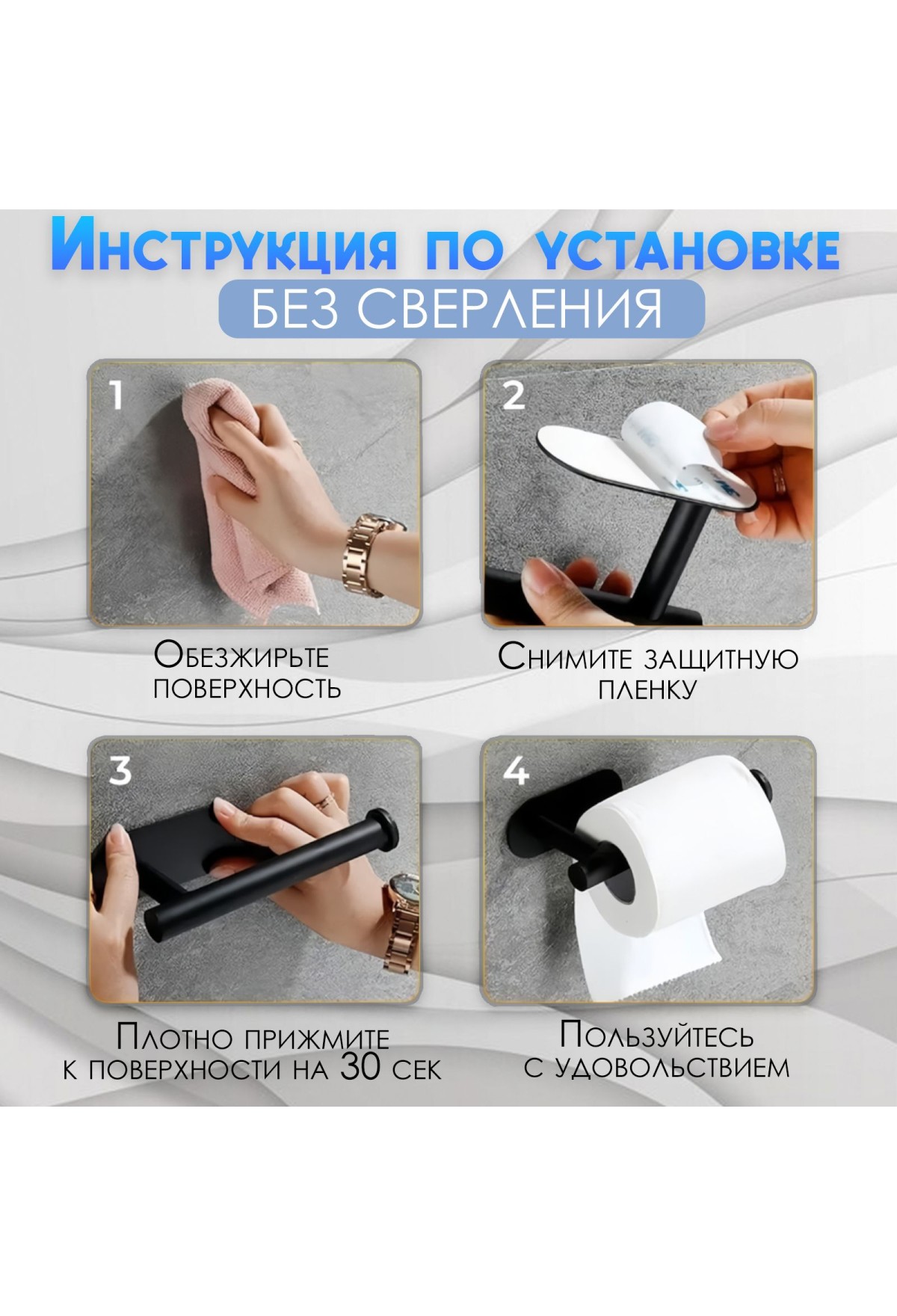 Инструкция по установке
БЕЗ СВЕРЛЕНИЯ

1

Обезжирьте поверхность

2

Снимите защитную пленку

3

Плотно прижмите к поверхности на 30 сек

4

Пользуйтесь с удовольствием