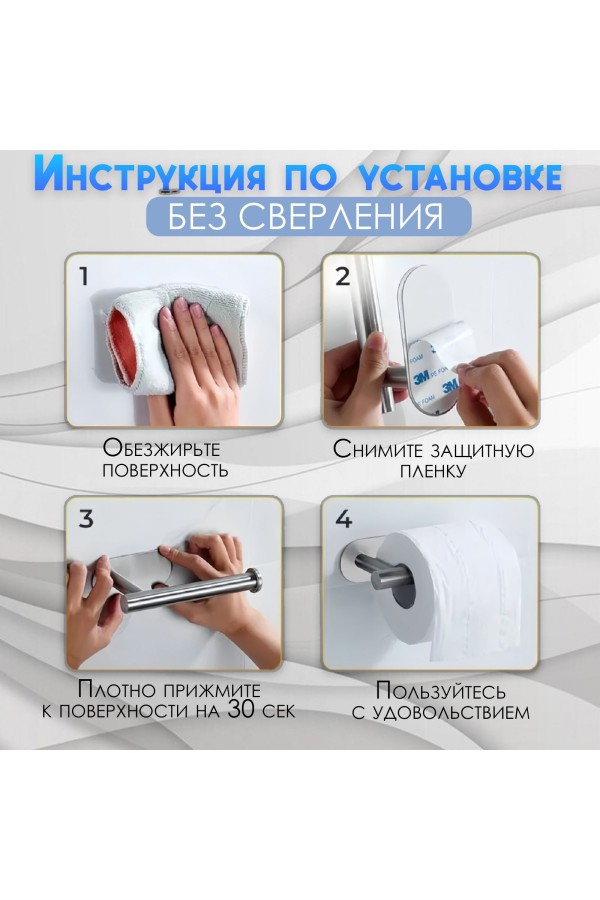 Инструкция по установке
БЕЗ СВЕРЛЕНИЯ

1

Обезжирьте поверхность

2

3M PE FOAM
3M

Снимите защитную пленку

3

Плотно прижмите к поверхности на 30 сек

4

Пользуйтесь с удовольствием