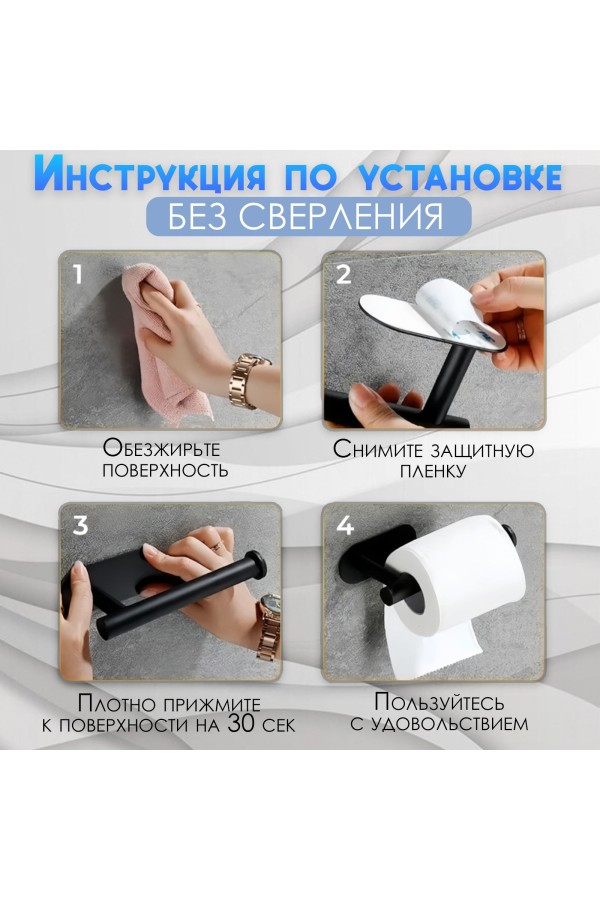 Инструкция по установке
БЕЗ СВЕРЛЕНИЯ

1
Обезжирьте поверхность

2
Снимите защитную пленку

3
Плотно прижмите к поверхности на 30 сек

4
Пользуйтесь с удовольствием