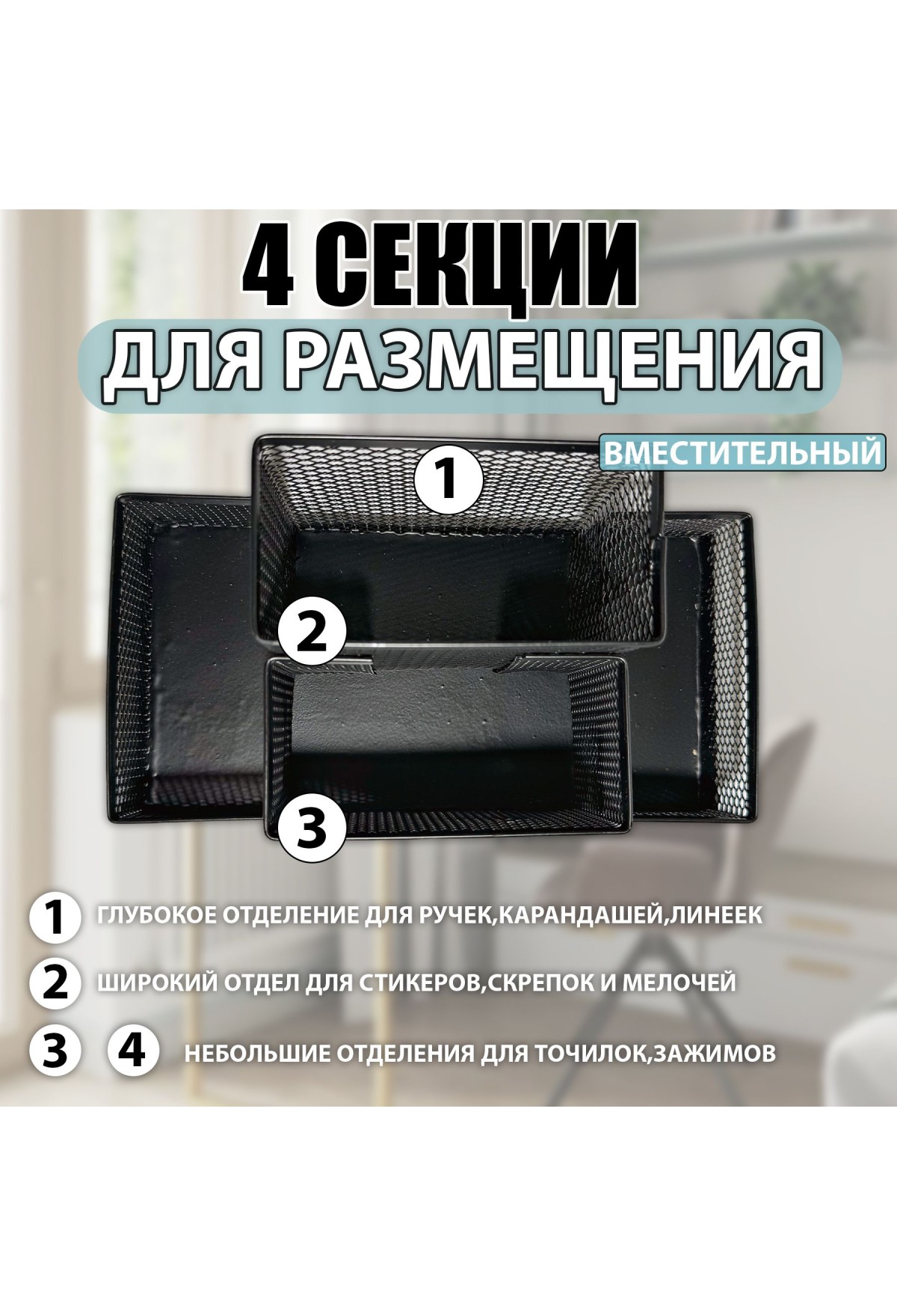 4 СЕКЦИИ
ДЛЯ РАЗМЕЩЕНИЯ

ВМЕСТИТЕЛЬНЫЙ

1

2

3

1 ГЛУБОКОЕ ОТДЕЛЕНИЕ ДЛЯ РУЧЕК,КАРАНДАШЕЙ,ЛИНЕЕК

2 ШИРОКИЙ ОТДЕЛ ДЛЯ СТИКЕРОВ,СКРЕПОК И МЕЛОЧЕЙ

3 4 НЕБОЛЬШИЕ ОТДЕЛЕНИЯ ДЛЯ ТОЧИЛОК,ЗАЖИМОВ