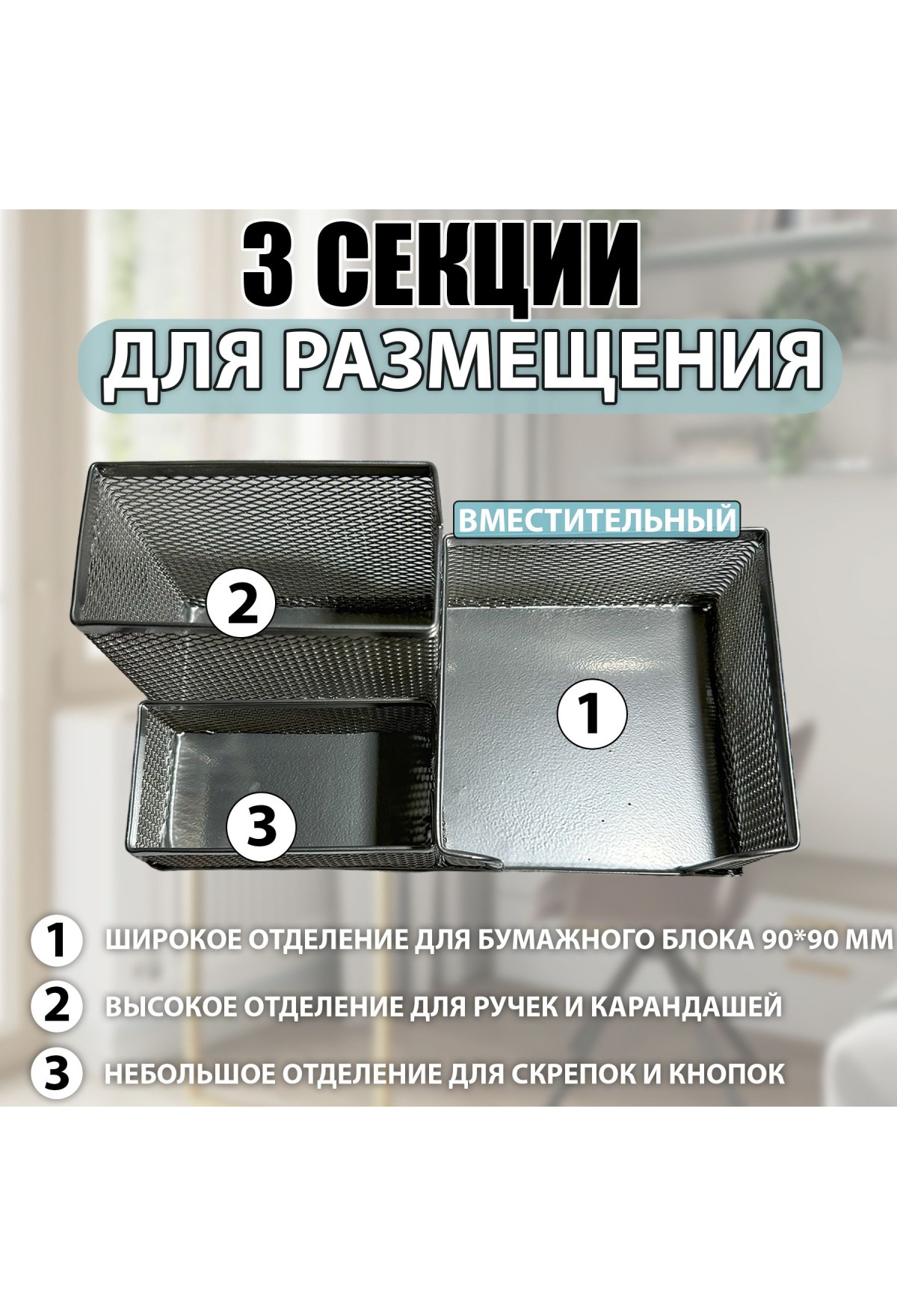 3 СЕКЦИИ
ДЛЯ РАЗМЕЩЕНИЯ

ВМЕСТИТЕЛЬНЫЙ

2

1

3

1 ШИРОКОЕ ОТДЕЛЕНИЕ ДЛЯ БУМАЖНОГО БЛОКА 90*90 ММ

2 ВЫСОКОЕ ОТДЕЛЕНИЕ ДЛЯ РУЧЕК И КАРАНДАШЕЙ

3 НЕБОЛЬШОЕ ОТДЕЛЕНИЕ ДЛЯ СКРЕПОК И КНОПОК