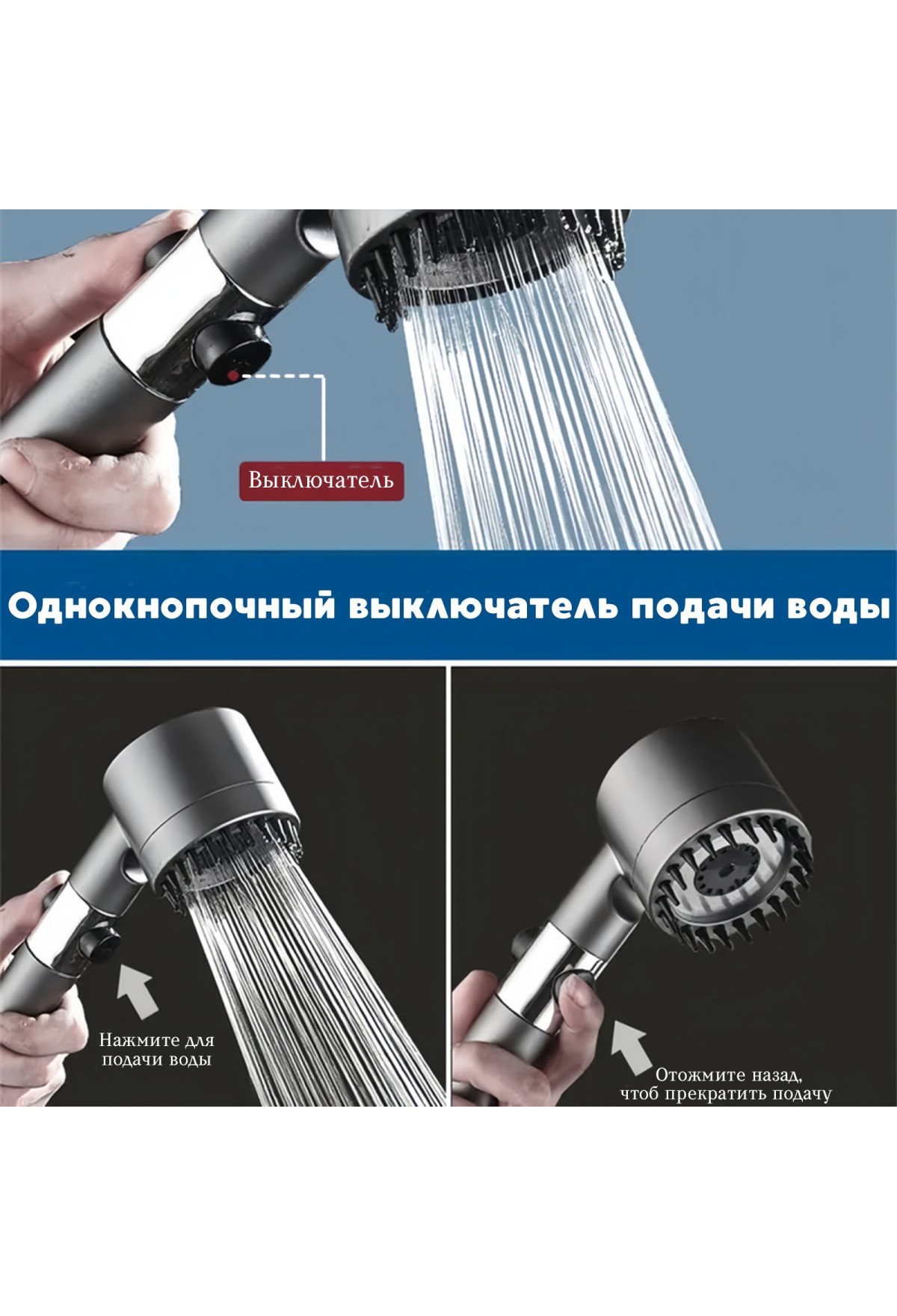 Выключатель

Однокнопочный выключатель подачи воды

Нажмите для подачи воды

Отожмите назад, чтоб прекратить подачу