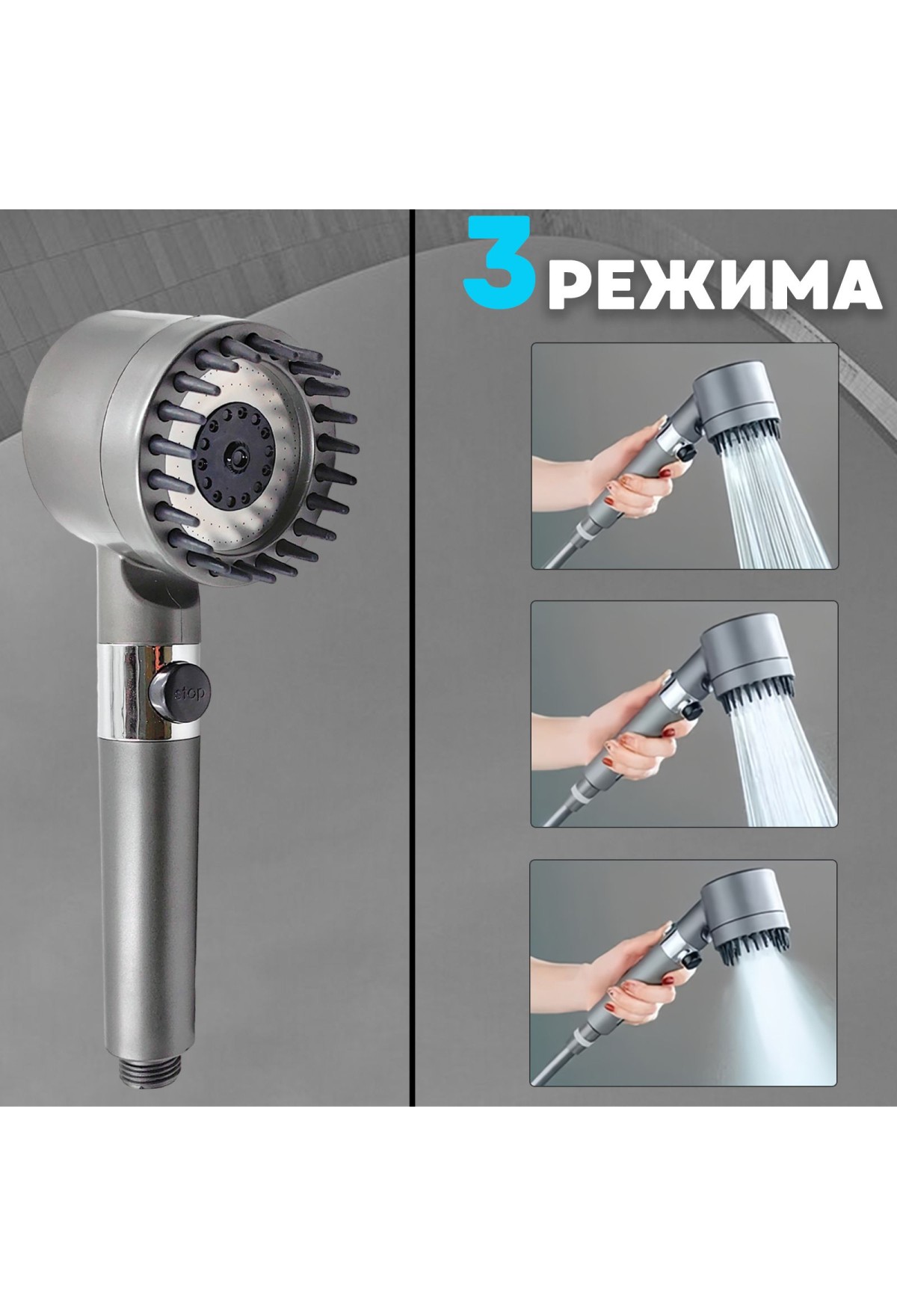 3 РЕЖИМА

stop