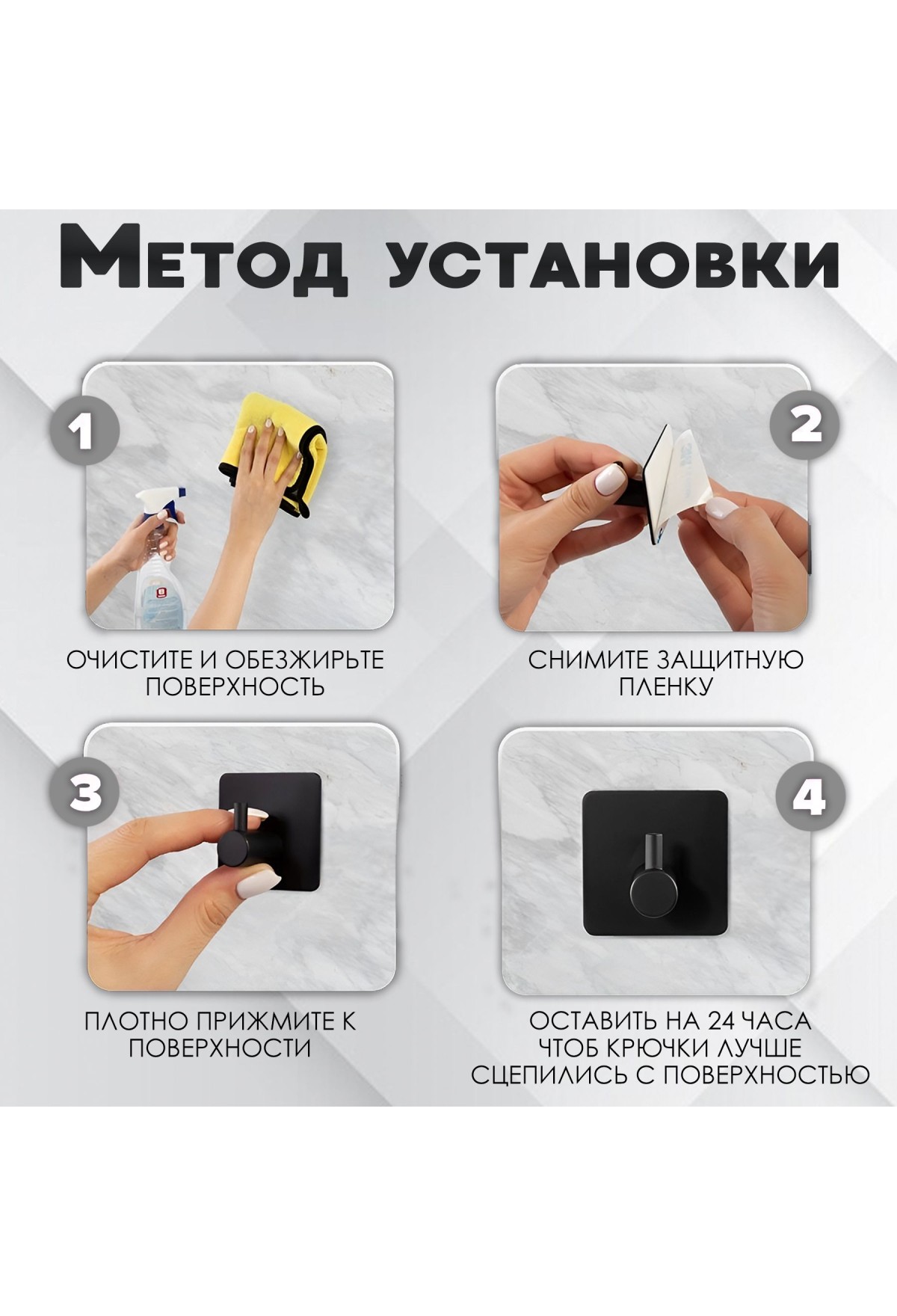 Метод установки

1

ОЧИСТИТЕ И ОБЕЗЖИРЬТЕ ПОВЕРХНОСТЬ

2

СНИМИТЕ ЗАЩИТНУЮ ПЛЕНКУ

3

ПЛОТНО ПРИЖМИТЕ К ПОВЕРХНОСТИ

4

ОСТАВИТЬ НА 24 ЧАСА ЧТОБ КРЮЧКИ ЛУЧШЕ СЦЕПИЛИСЬ С ПОВЕРХНОСТЬЮ