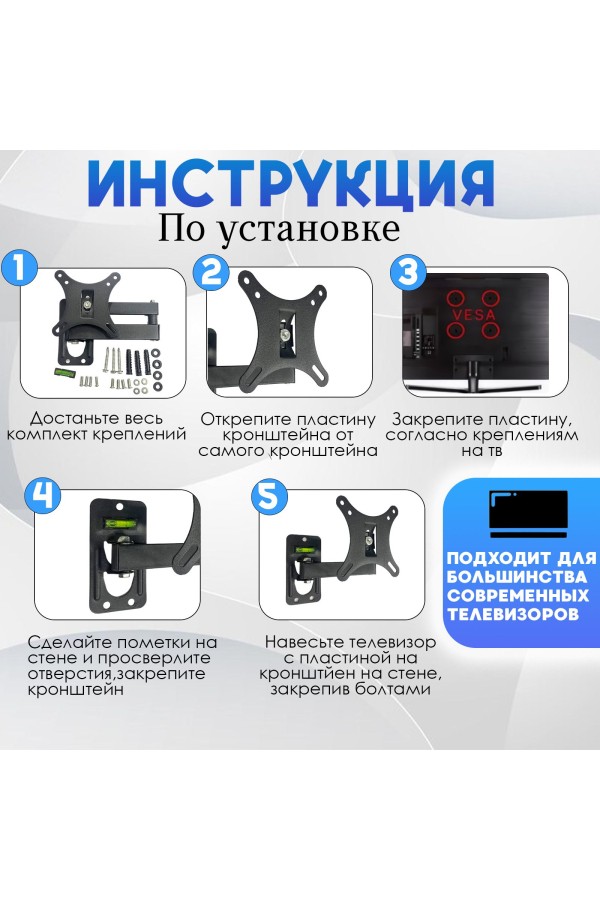 ИНСТРУКЦИЯ
По установке

1
Достаньте весь комплект креплений

2
Открепите пластину кронштейна от самого кронштейна

3
VESA
Закрепите пластину, согласно креплениям на тв

4
Сделайте пометки на стене и просверлите отверстия,закрепите кронштейн

5
Навесьте телевизор с пластиной на кронштйен на стене, закрепив болтами

ПОДХОДИТ ДЛЯ БОЛЬШИНСТВА СОВРЕМЕННЫХ ТЕЛЕВИЗОРОВ