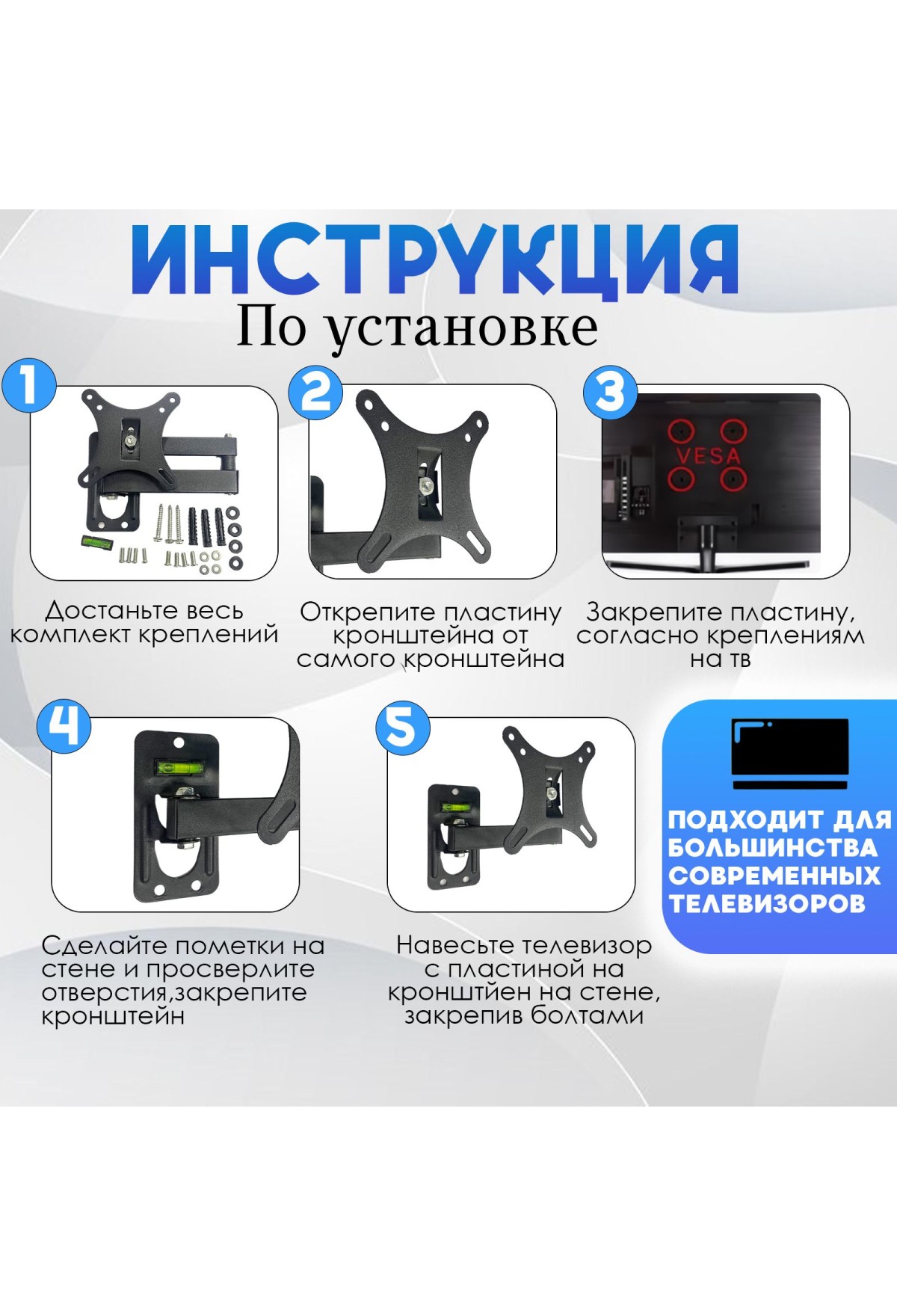 ИНСТРУКЦИЯ
По установке

1

Достаньте весь комплект креплений

2

Открепите пластину кронштейна от самого кронштейна

3

VESA

Закрепите пластину, согласно креплениям на тв

4

Сделайте пометки на стене и просверлите отверстия,закрепите кронштейн

5

Навесьте телевизор с пластиной на кронштйен на стене, закрепив болтами

ПОДХОДИТ ДЛЯ БОЛЬШИНСТВА СОВРЕМЕННЫХ ТЕЛЕВИЗОРОВ