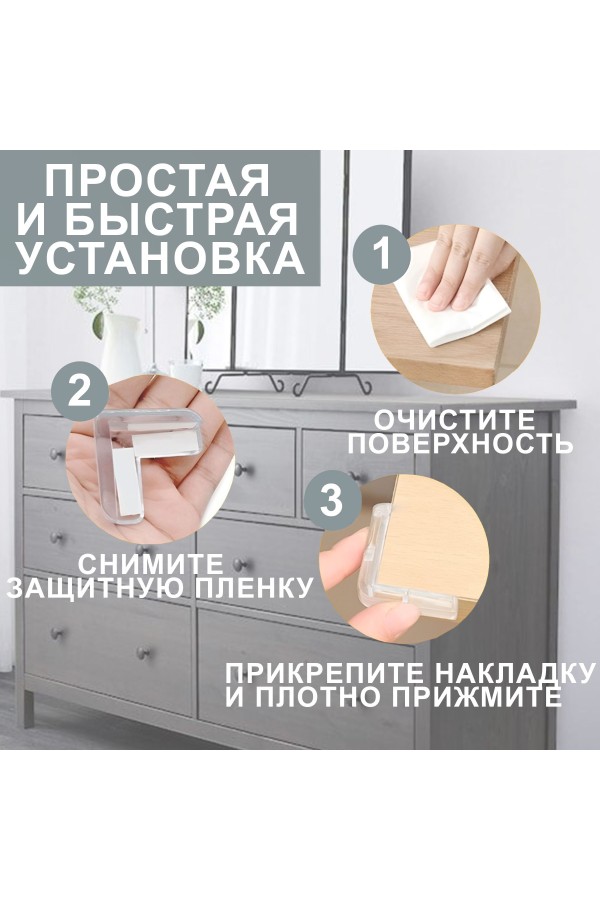 ПРОСТАЯ И БЫСТРАЯ УСТАНОВКА

1

ОЧИСТИТЕ ПОВЕРХНОСТЬ

2

СНИМИТЕ ЗАЩИТНУЮ ПЛЕНКУ

3

ПРИКРЕПИТЕ НАКЛАДКУ И ПЛОТНО ПРИЖМИТЕ