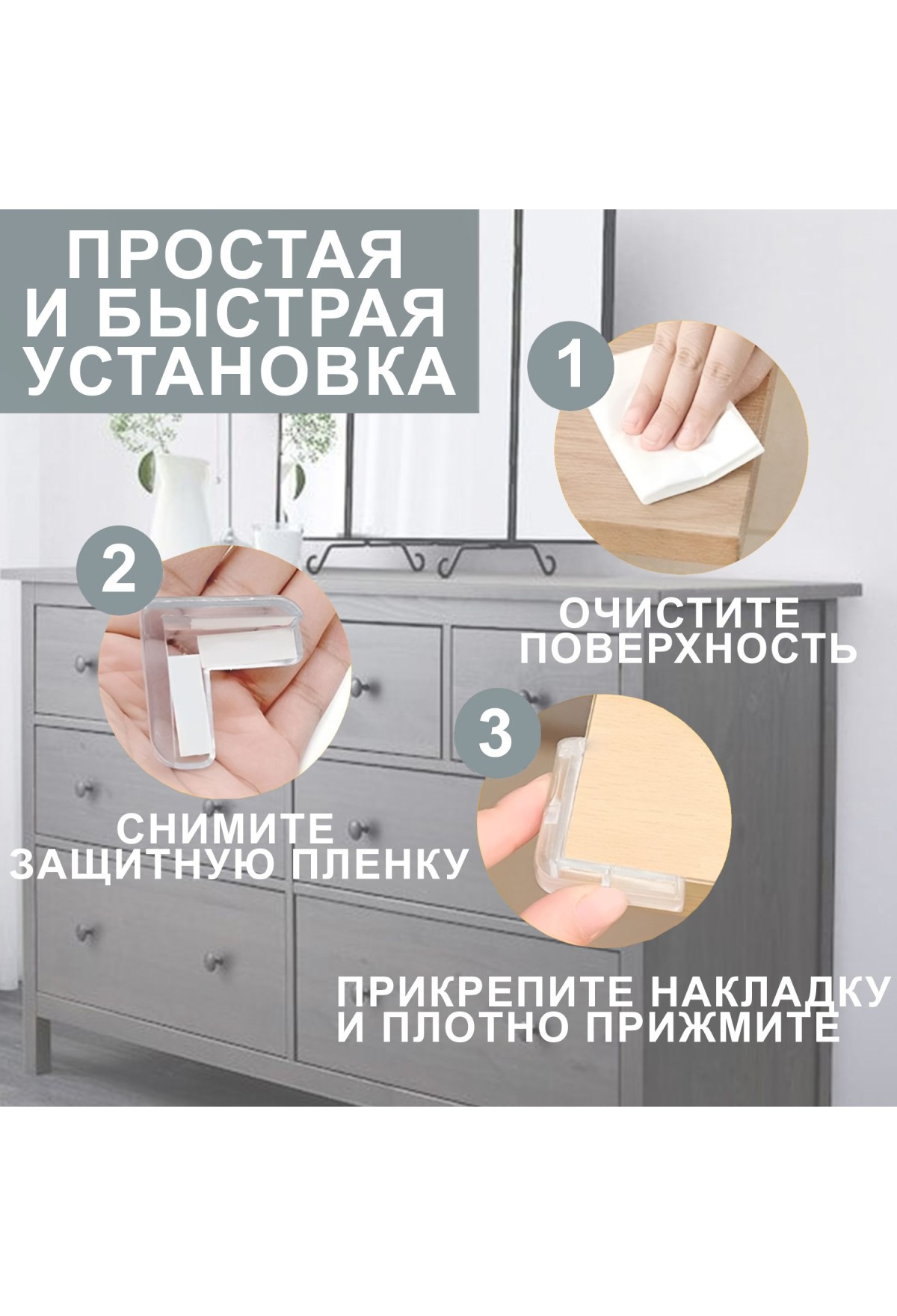 ПРОСТАЯ И БЫСТРАЯ УСТАНОВКА

1

ОЧИСТИТЕ ПОВЕРХНОСТЬ

2

СНИМИТЕ ЗАЩИТНУЮ ПЛЕНКУ

3

ПРИКРЕПИТЕ НАКЛАДКУ И ПЛОТНО ПРИЖМИТЕ