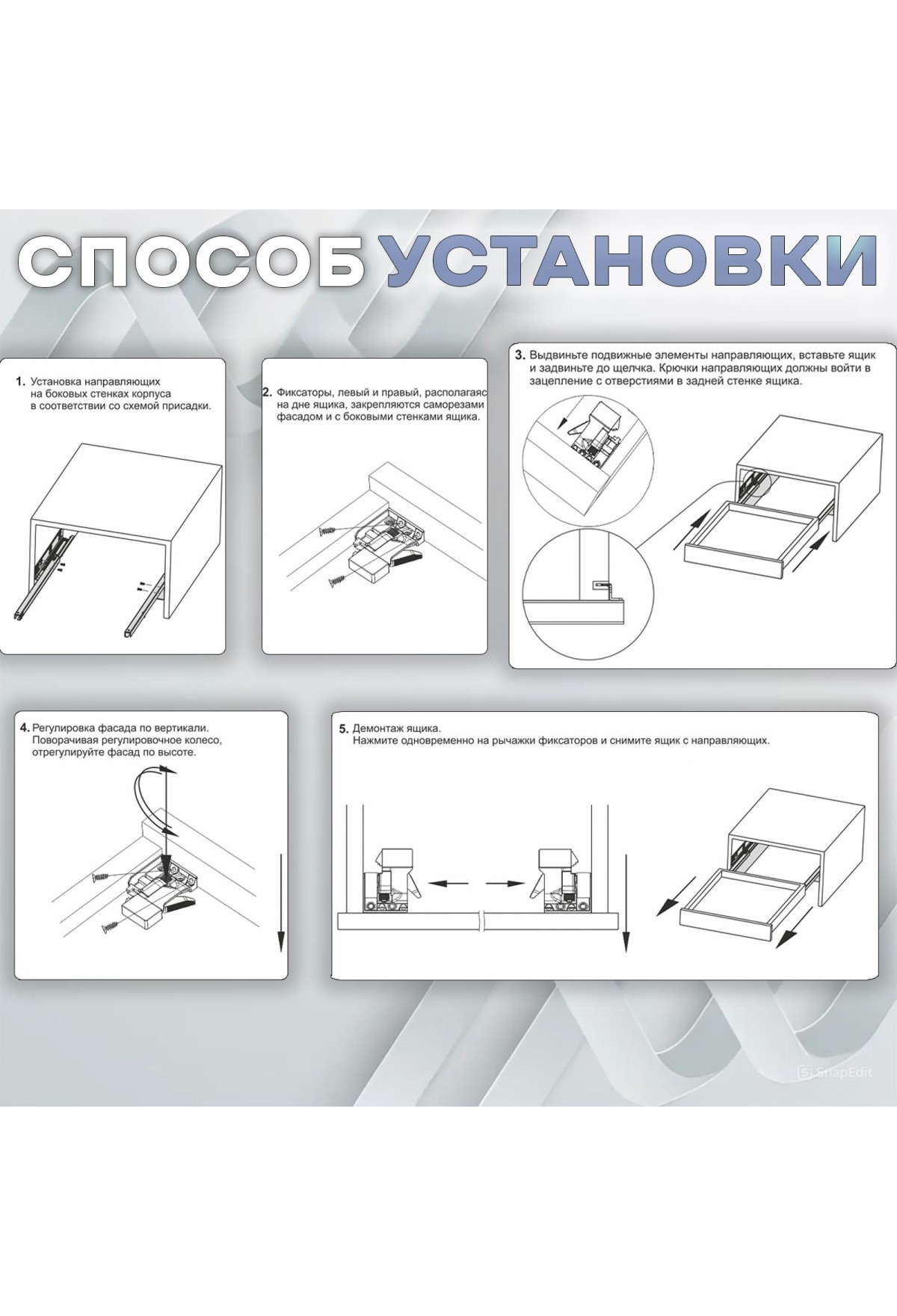 СПОСОБ УСТАНОВКИ

1. Установка направляющих на боковых стенках корпуса в соответствии со схемой присадки.

2. Фиксаторы, левый и правый, располагаяс на дне ящика, закрепляются саморезами фасадом и с боковыми стенками ящика.

3. Выдвиньте подвижные элементы направляющих, вставьте ящик и задвиньте до щелчка. Крючки направляющих должны войти в зацепление с отверстиями в задней стенке ящика.

4. Регулировка фасада по вертикали. Поворачивая регулировочное колесо, отрегулируйте фасад по высоте.

5. Демонтаж ящика. Нажмите одновременно на рычажки фиксаторов и снимите ящик с направляющих.

SnapEdit