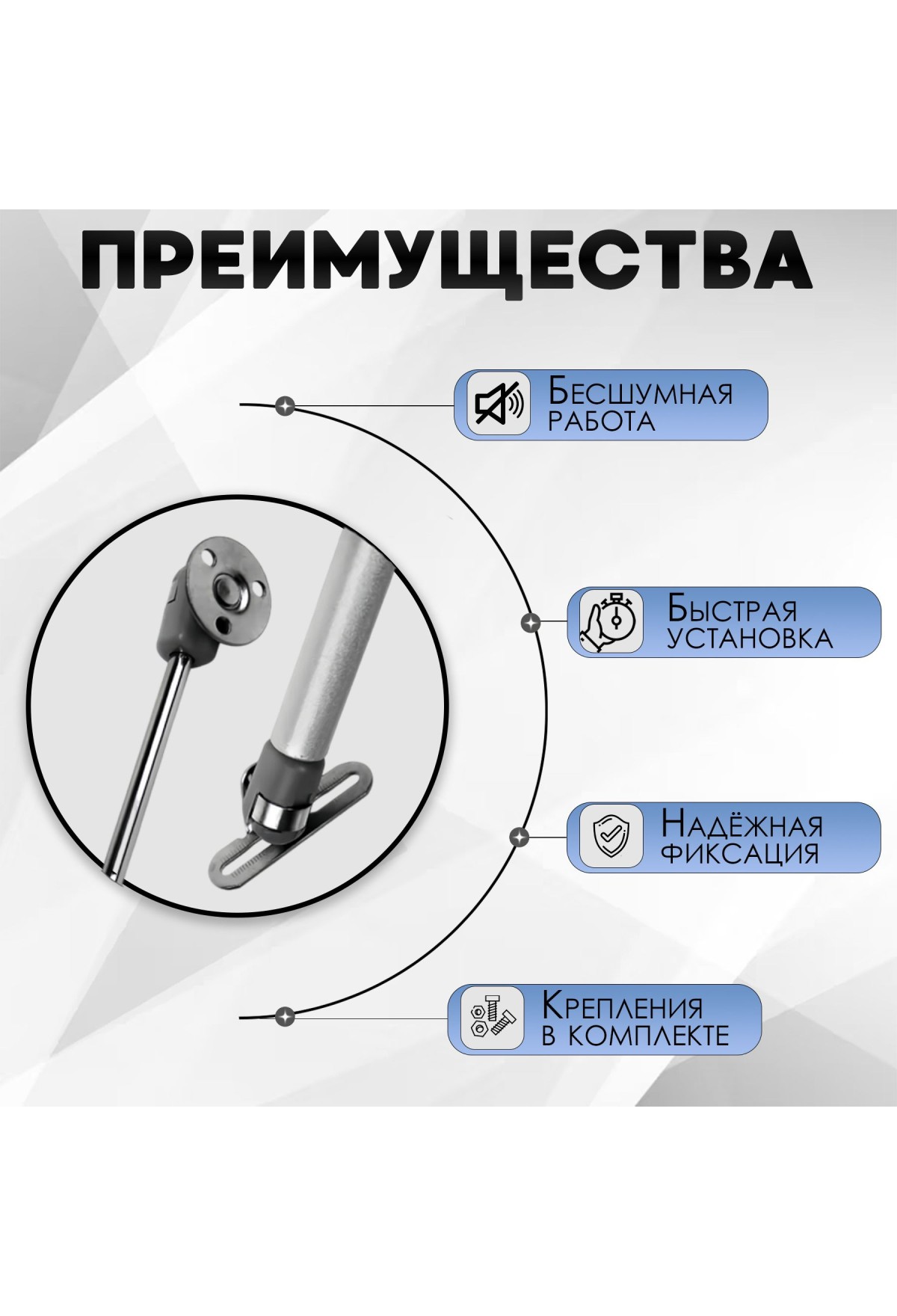 ПРЕИМУЩЕСТВА

Бесшумная работа

Быстрая установка

Надёжная фиксация

Крепления в комплекте