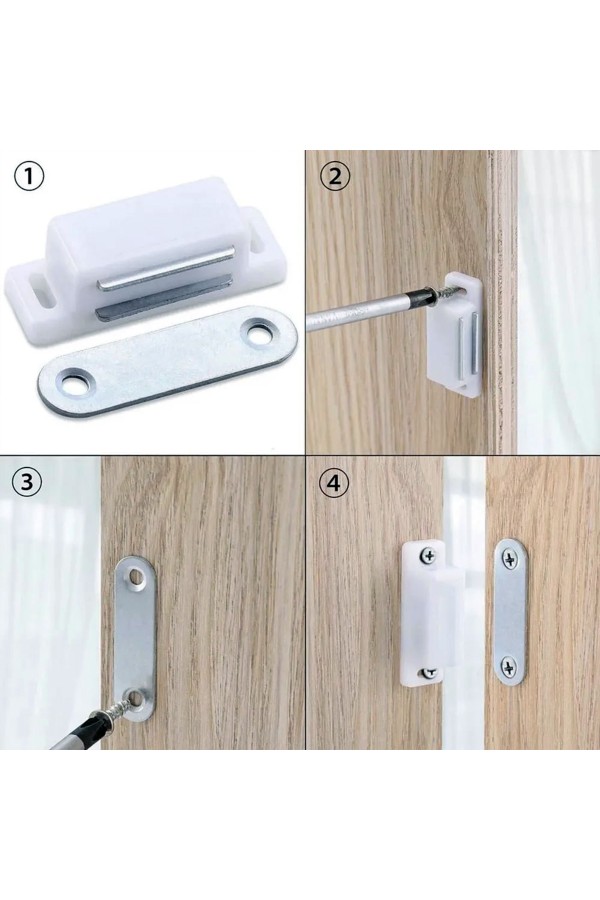 ①
②
③
④