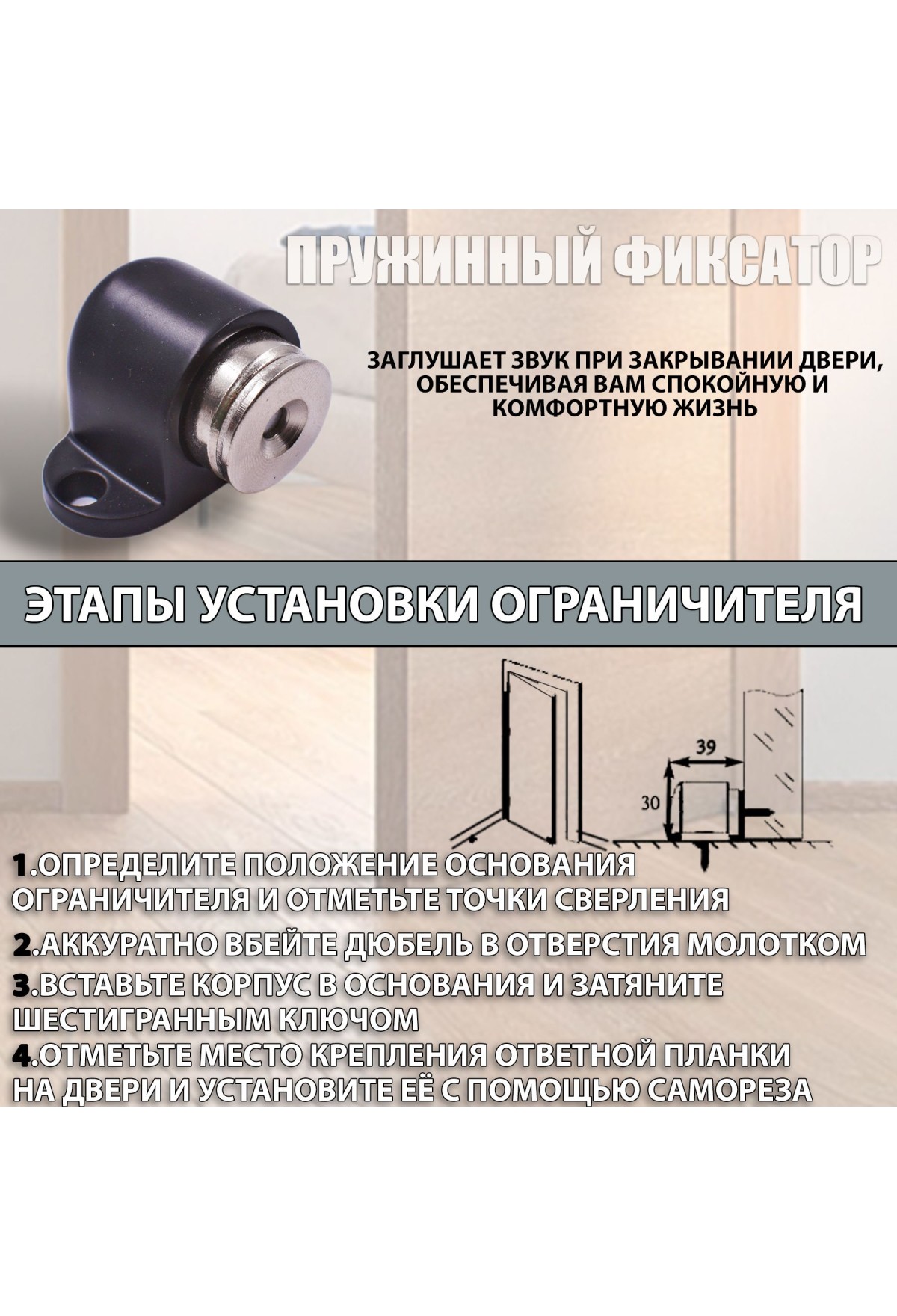 ПРУЖИННЫЙ ФИКСАТОР

ЗАГЛУШАЕТ ЗВУК ПРИ ЗАКРЫВАНИИ ДВЕРИ, ОБЕСПЕЧИВАЯ ВАМ СПОКОЙНУЮ И КОМФОРТНУЮ ЖИЗНЬ

ЭТАПЫ УСТАНОВКИ ОГРАНИЧИТЕЛЯ

39

30

1.ОПРЕДЕЛИТЕ ПОЛОЖЕНИЕ ОСНОВАНИЯ ОГРАНИЧИТЕЛЯ И ОТМЕТЬТЕ ТОЧКИ СВЕРЛЕНИЯ

2.АККУРАТНО ВБЕЙТЕ ДЮБЕЛЬ В ОТВЕРСТИЯ МОЛОТКОМ

3.ВСТАВЬТЕ КОРПУС В ОСНОВАНИЯ И ЗАТЯНИТЕ ШЕСТИГРАННЫМ КЛЮЧОМ

4.ОТМЕТЬТЕ МЕСТО КРЕПЛЕНИЯ ОТВЕТНОЙ ПЛАНКИ НА ДВЕРИ И УСТАНОВИТЕ ЕЁ С ПОМОЩЬЮ САМОРЕЗА