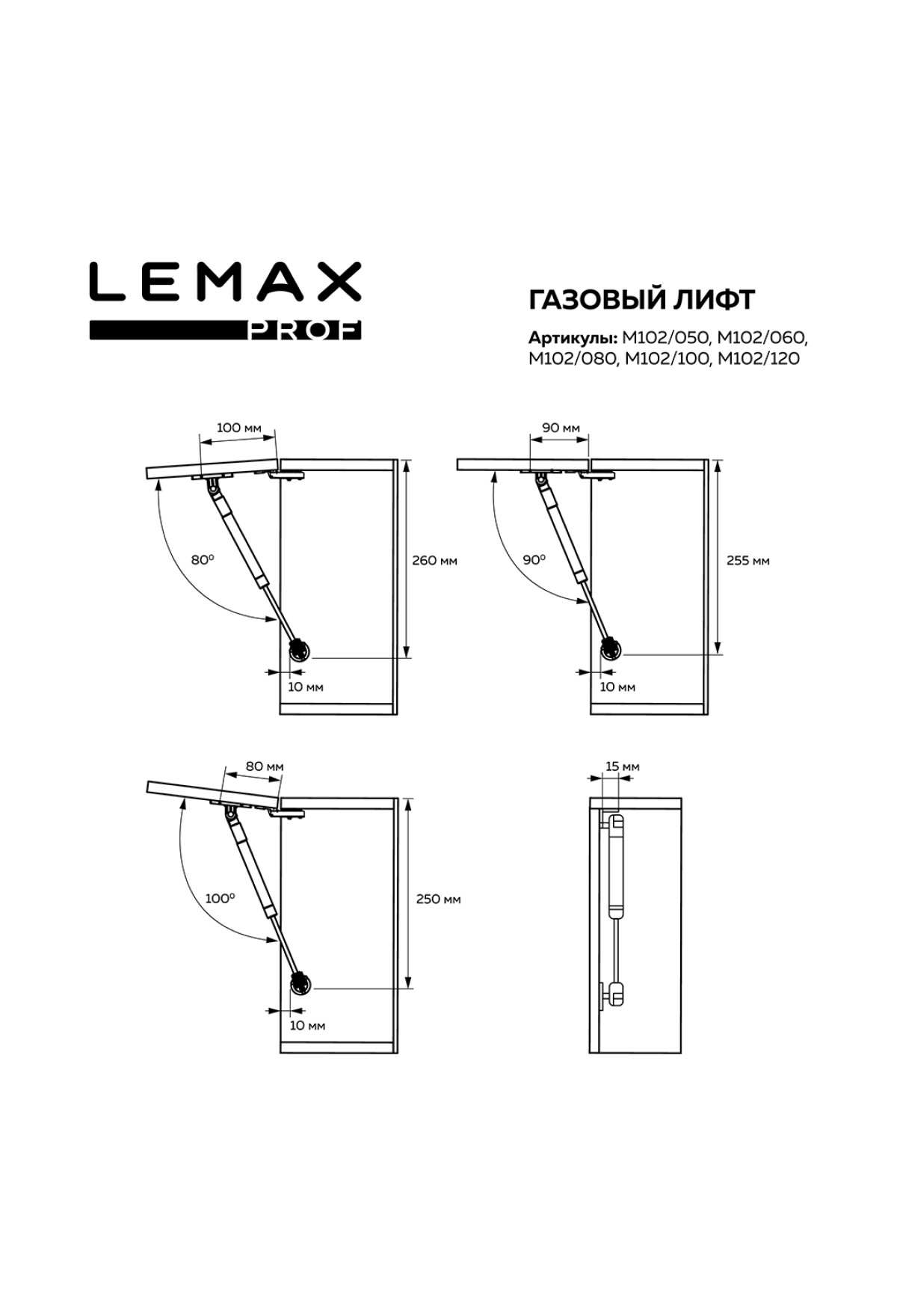 LEMAX
PROF

ГАЗОВЫЙ ЛИФТ

Артикулы: M102/050, M102/060, M102/080, M102/100, M102/120

100 мм
80°
260 мм
10 мм

90 мм
90°
255 мм
10 мм

80 мм
100°
250 мм
10 мм

15 мм