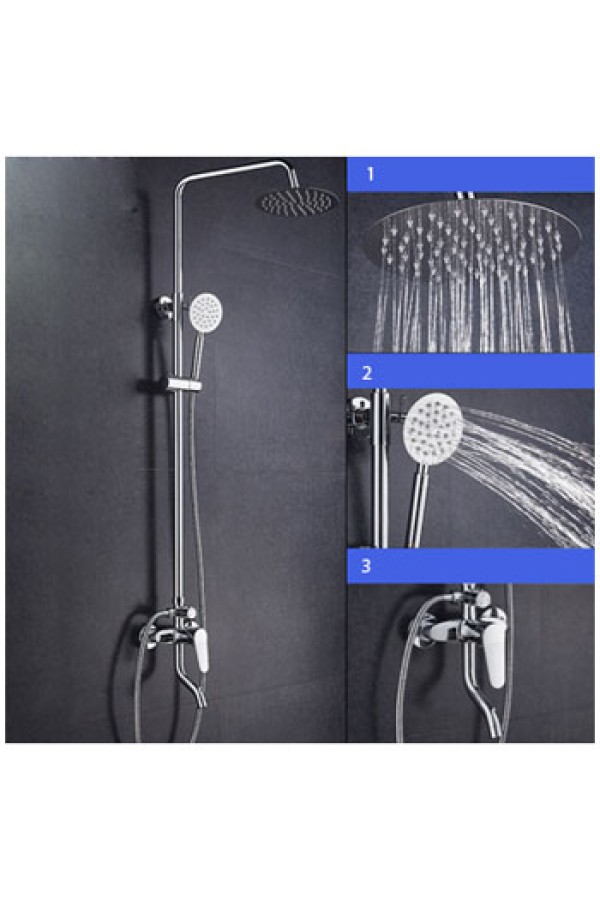 1

2

3