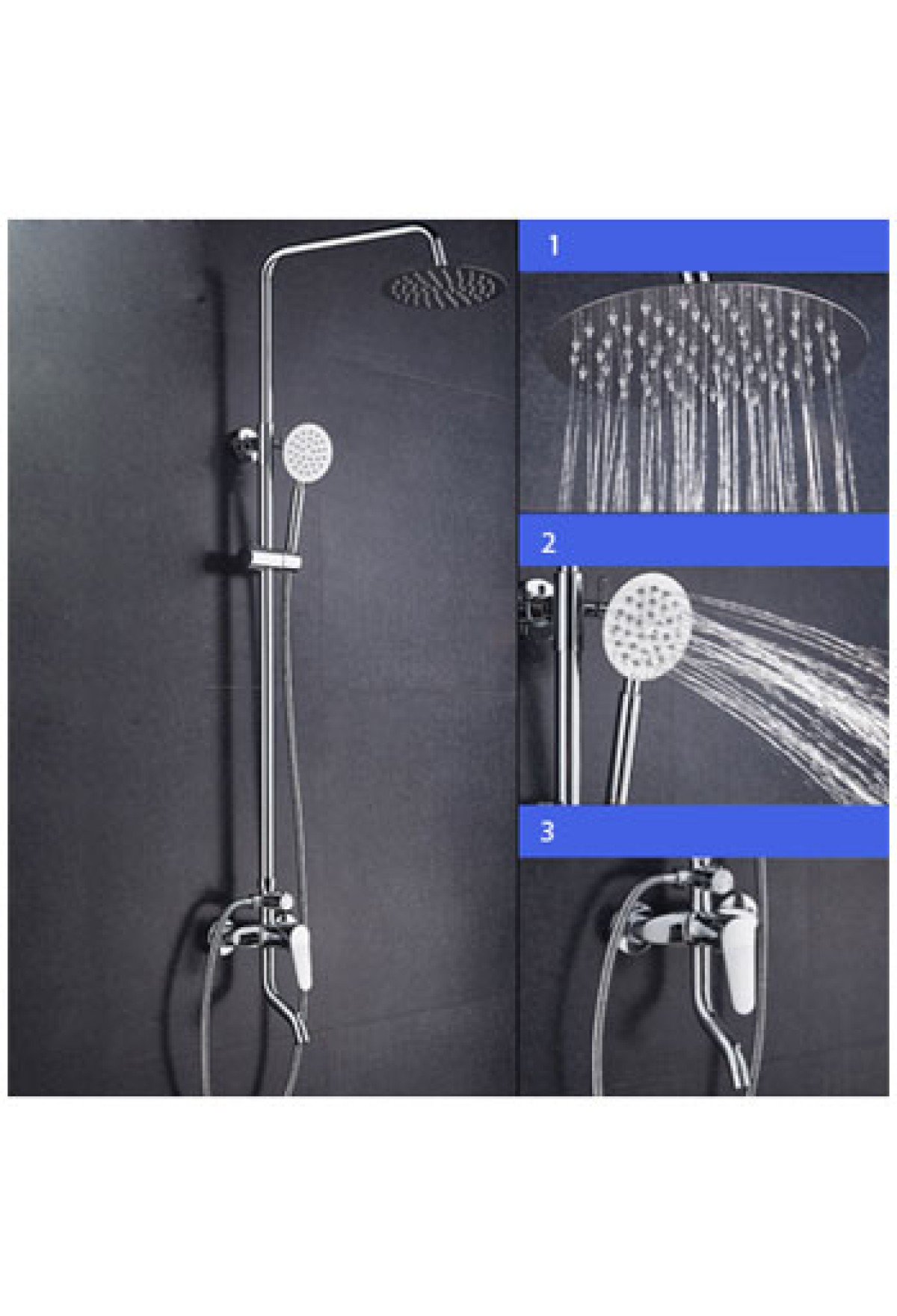 1

2

3