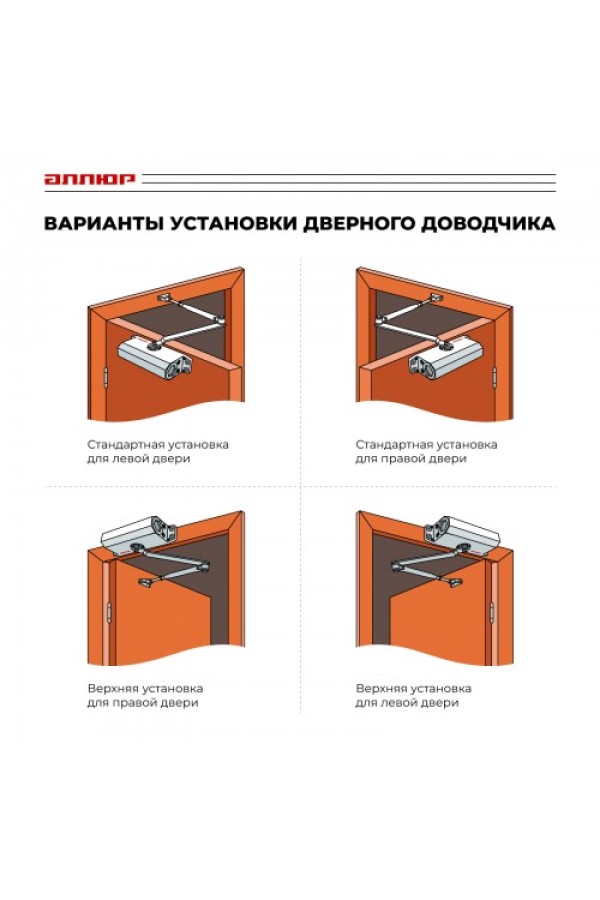 АЛЛЮР

ВАРИАНТЫ УСТАНОВКИ ДВЕРНОГО ДОВОДЧИКА

Стандартная установка для левой двери

Стандартная установка для правой двери

Верхняя установка для правой двери

Верхняя установка для левой двери