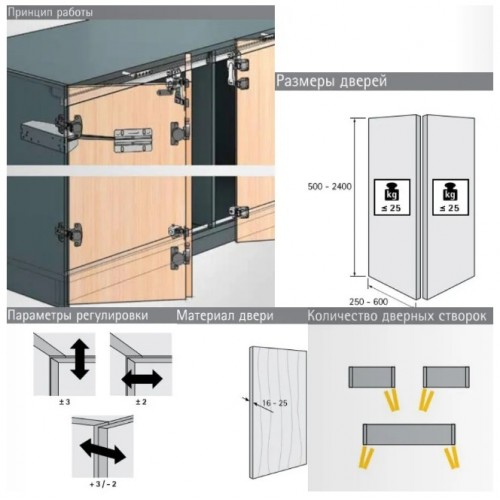 Принцип работы

Размеры дверей

500 - 2400

kg
≤ 25

kg
≤ 25

250 - 600

Параметры регулировки

± 3

± 2

+ 3 / - 2

Материал двери

16 - 25

Количество дверных створок