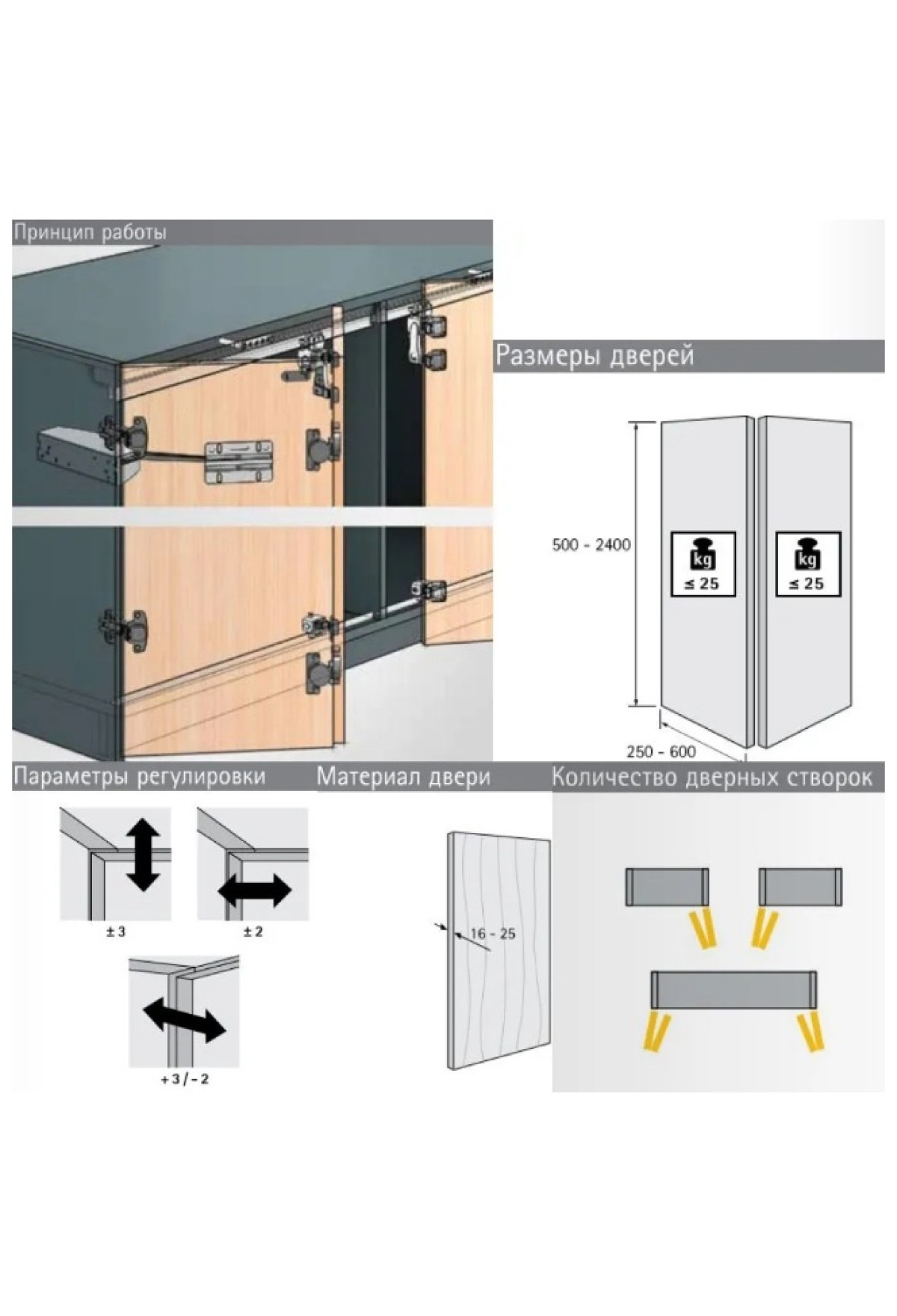 Принцип работы

Размеры дверей

500 - 2400

kg
≤ 25

kg
≤ 25

250 - 600

Параметры регулировки

± 3

± 2

+ 3 / - 2

Материал двери

16 - 25

Количество дверных створок