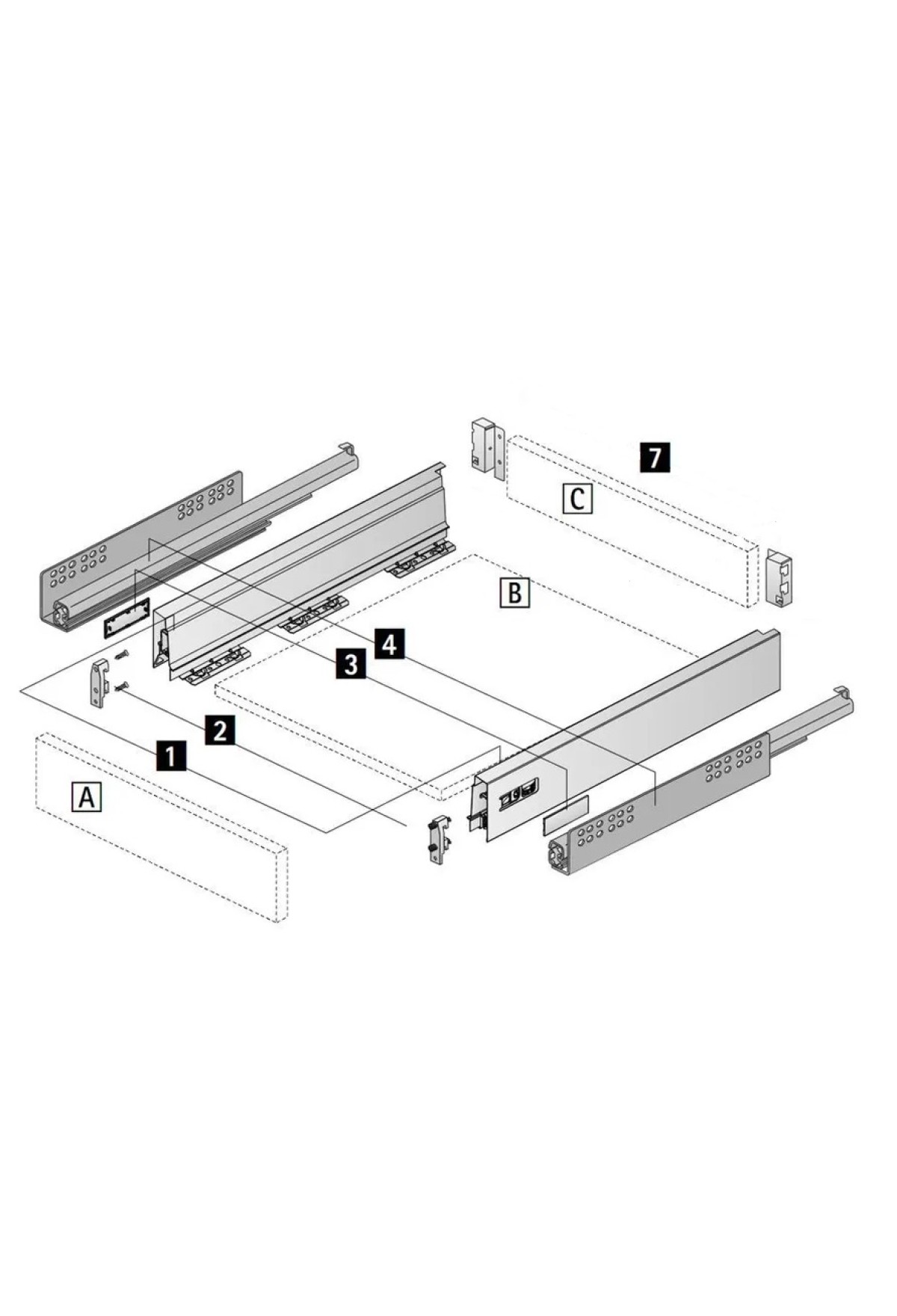 7

C

B

4

3

2

1

A