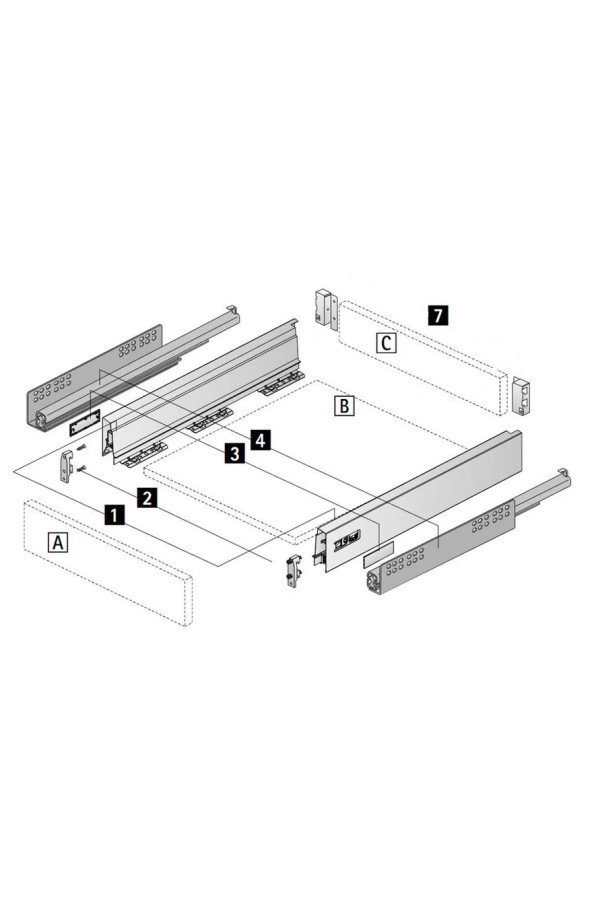 7
C
B
4
3
2
1
A