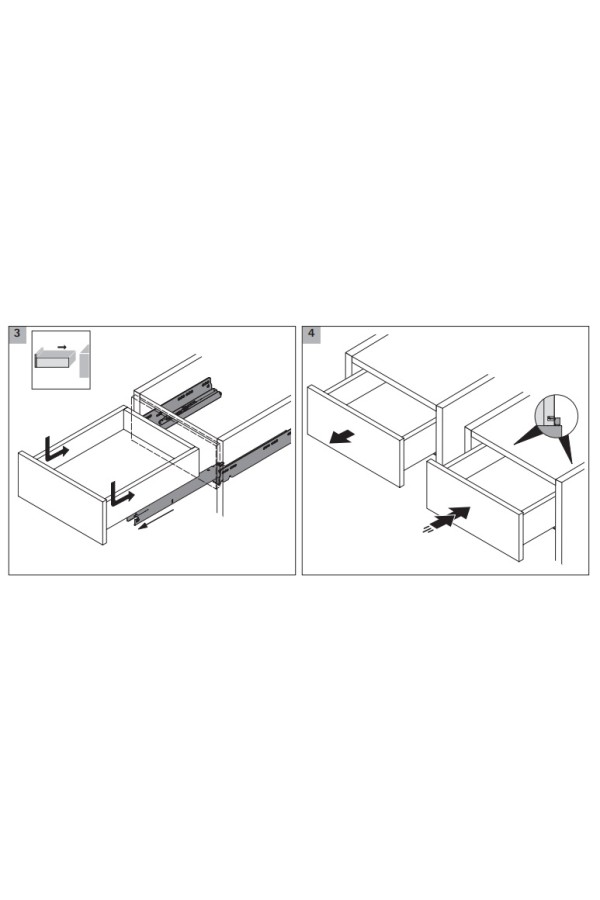 3

4