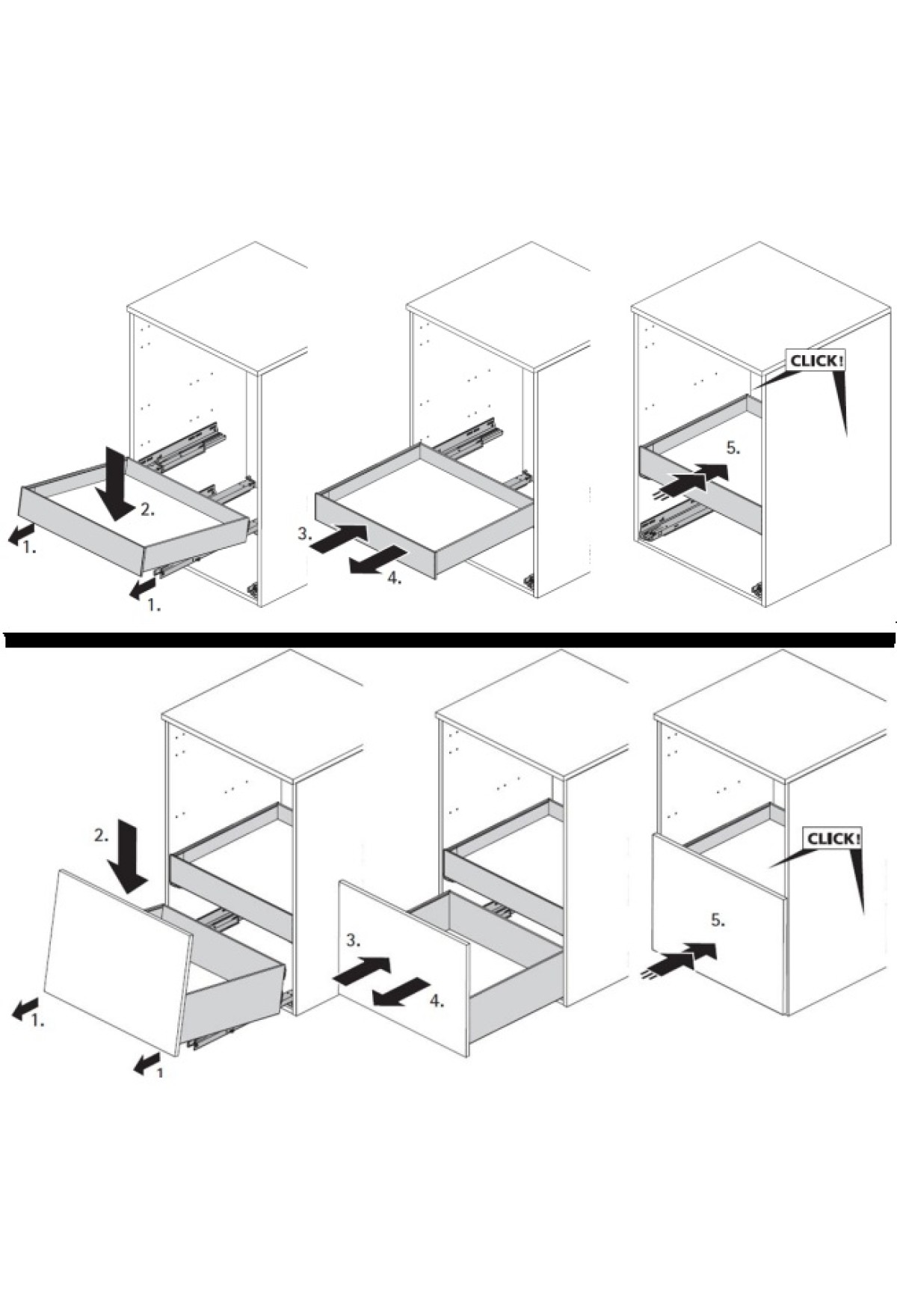 2.
1.
1.
3.
4.
CLICK!
5.

2.
1.
1
3.
4.
CLICK!
5.