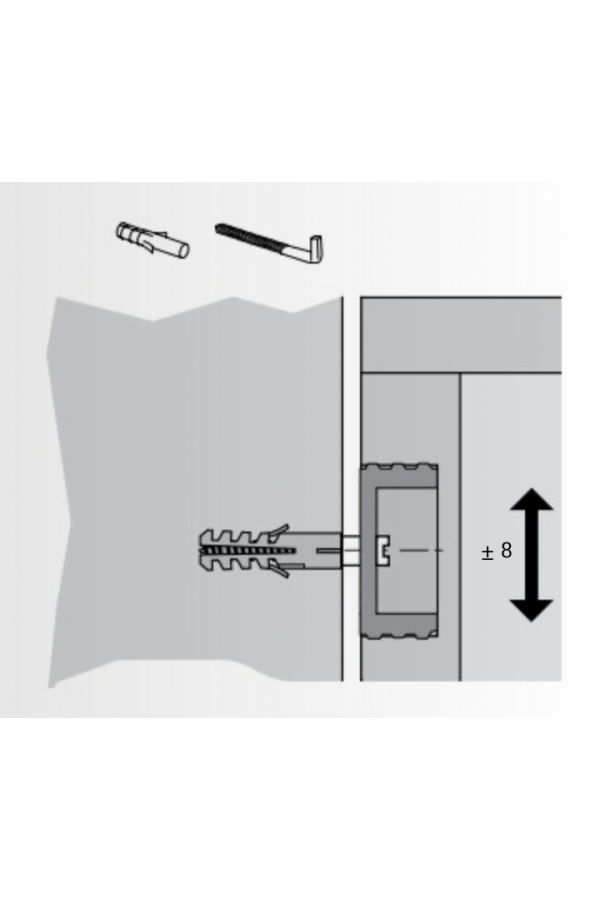 ± 8