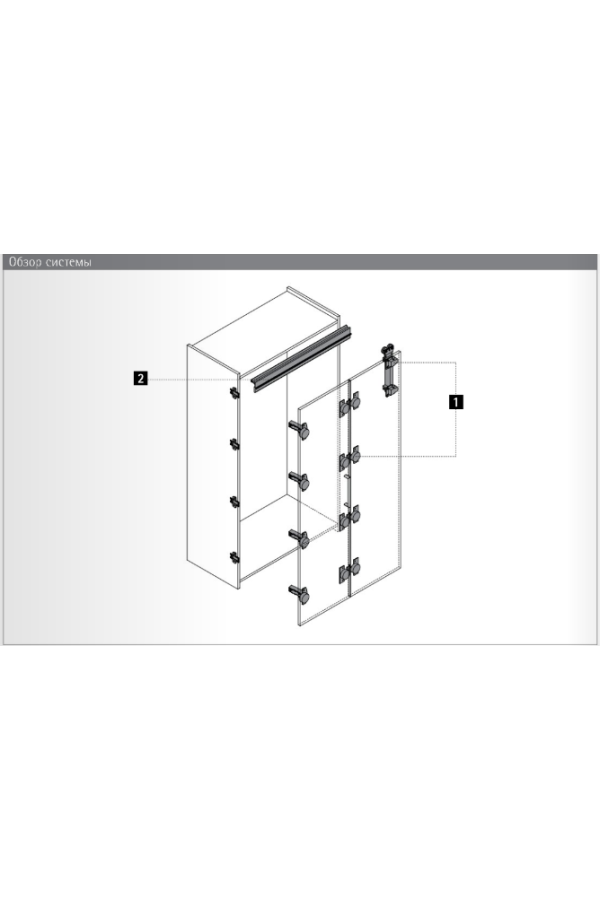 Обзор системы

2

1