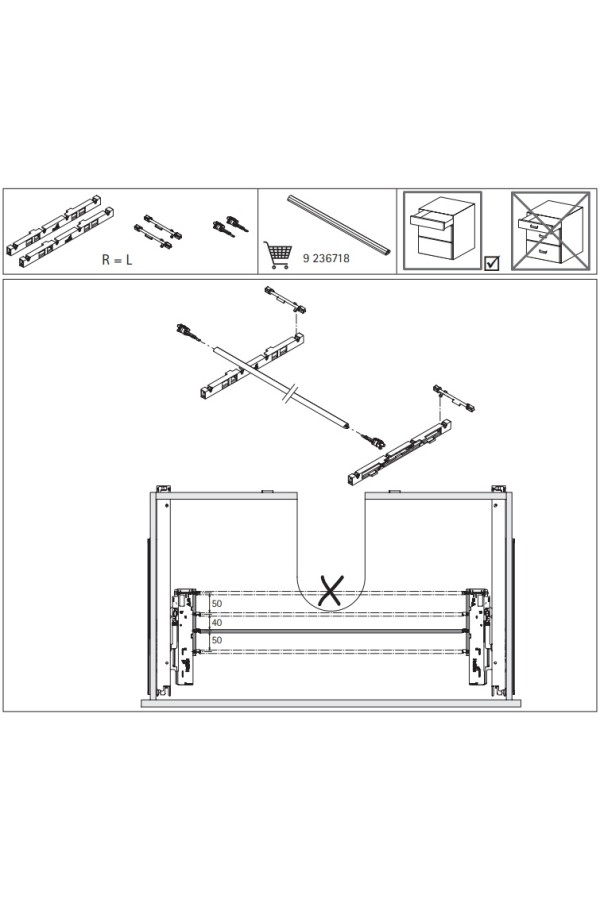 R = L

9 236718

50
40
50