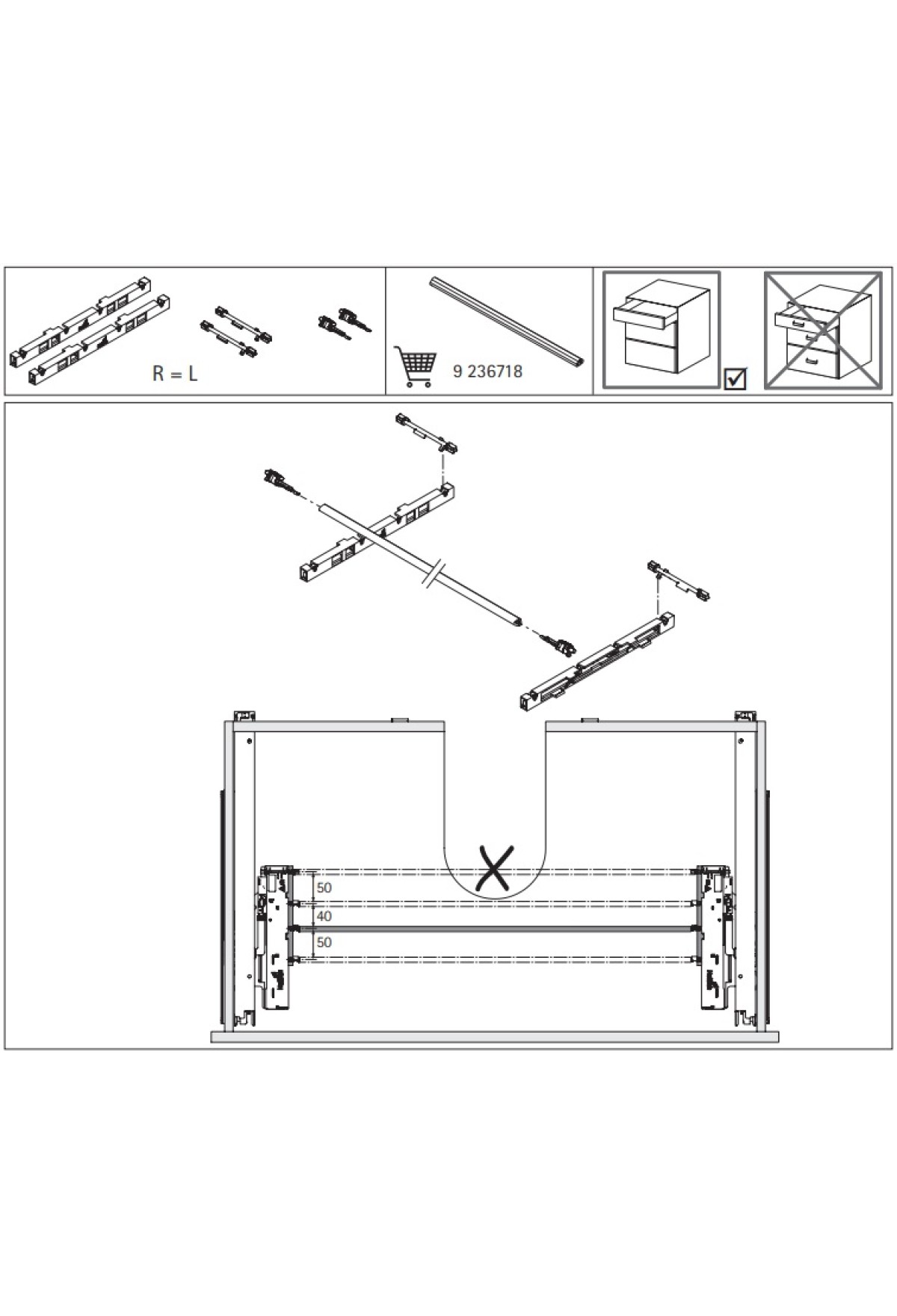 R = L

9 236718

50
40
50